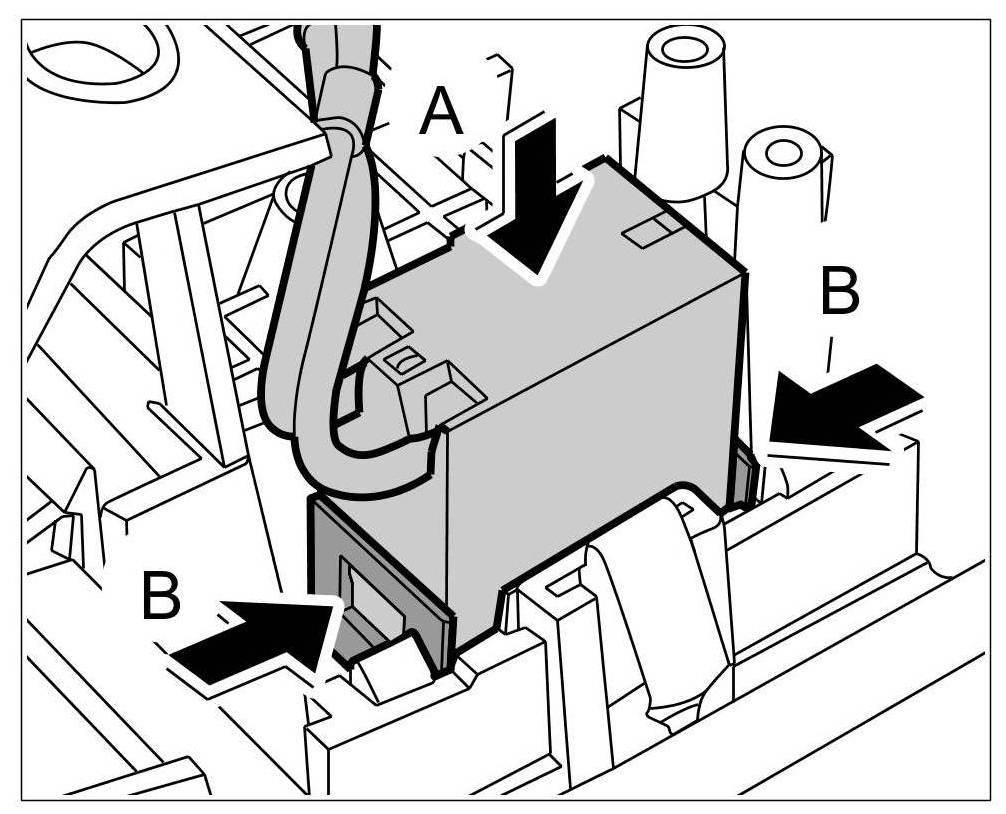 A
B
B