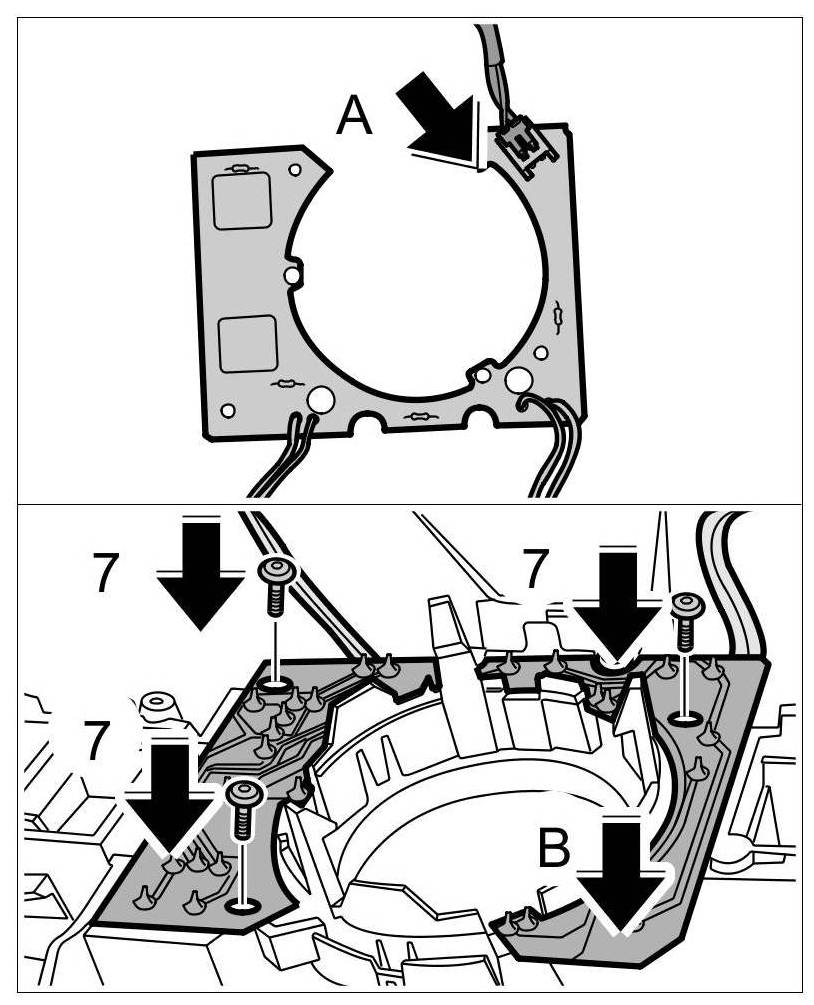 A

7

7

7

B