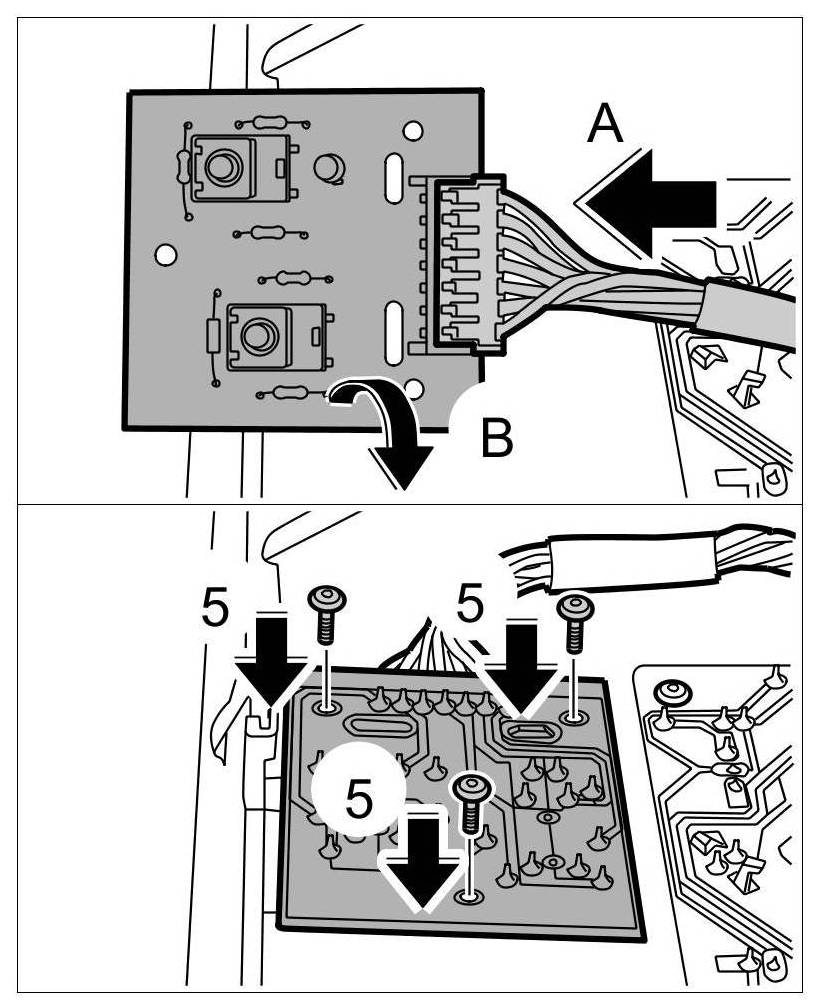 A
B
5
5
5