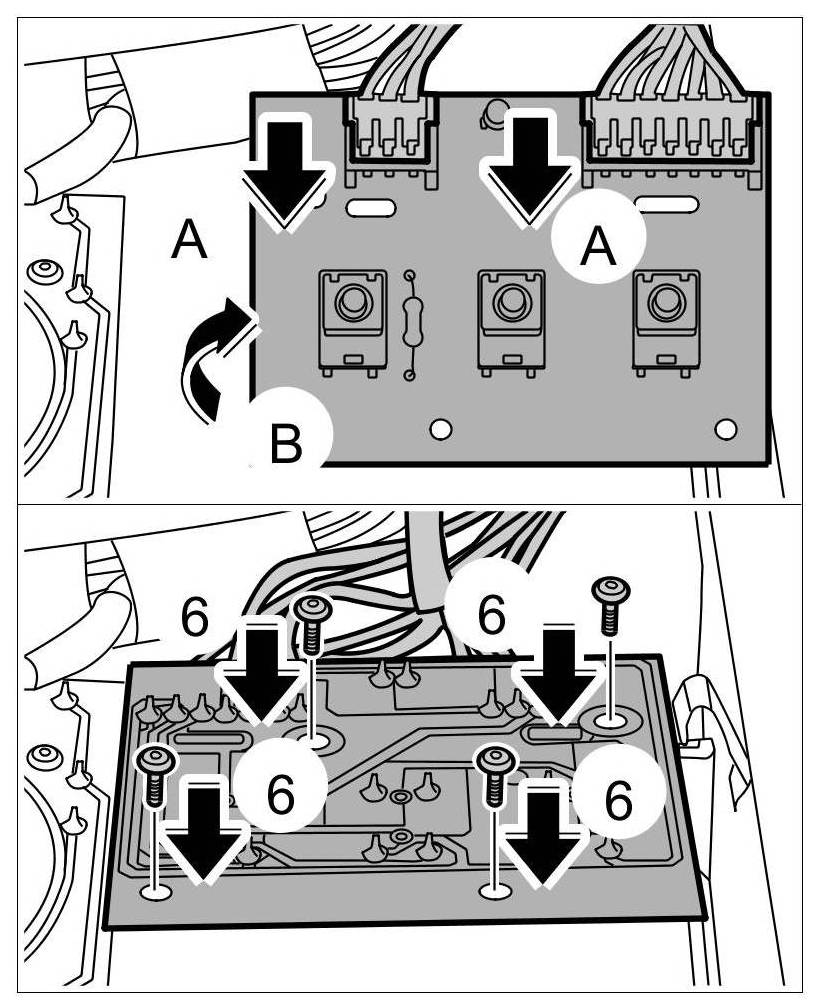 A
A
B

6
6
6
6