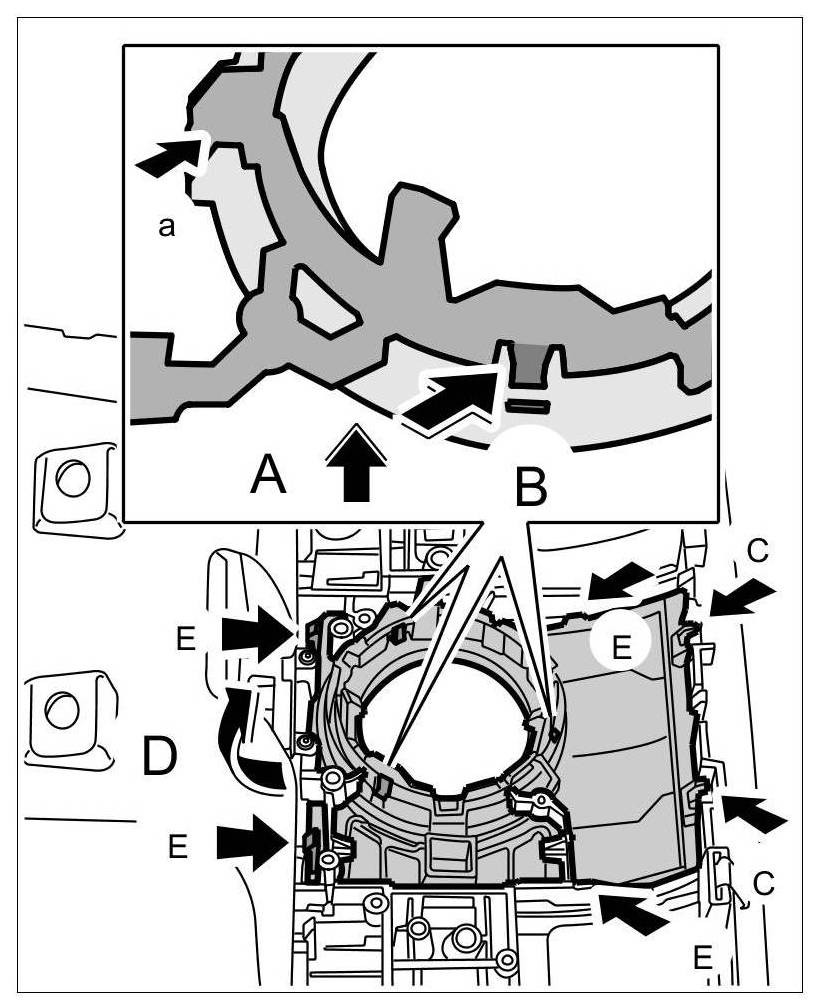 a
A
B
C
E
E
D
E
C
E