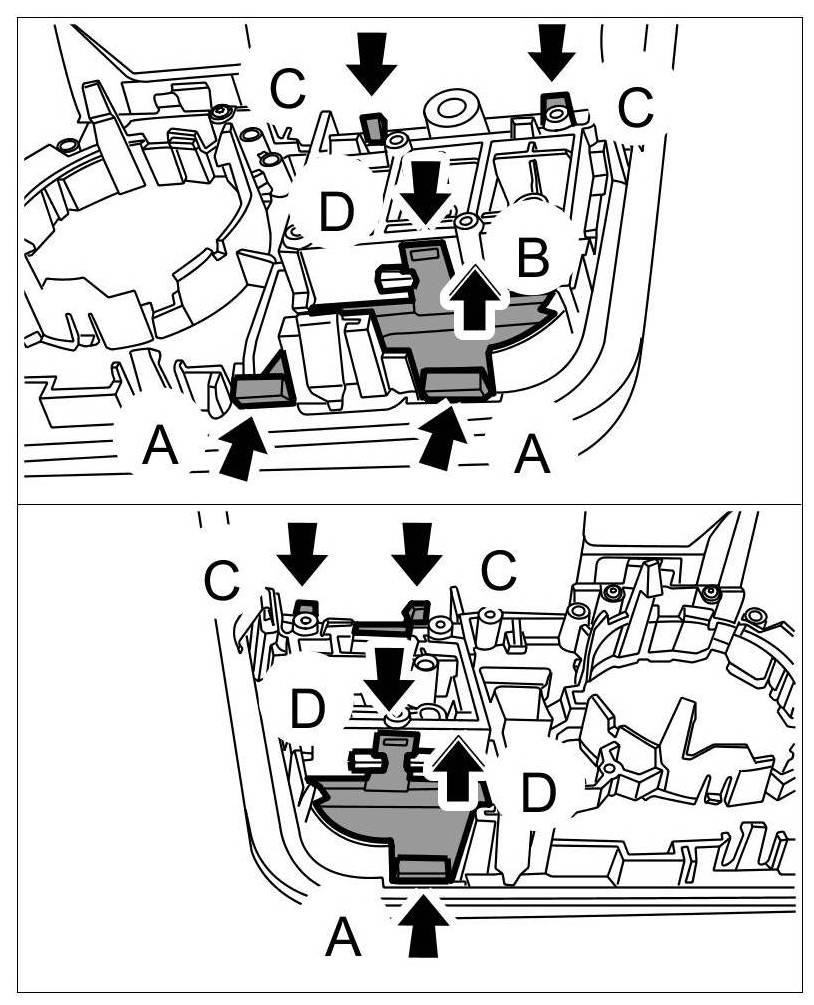 C C D B A A

C C D D A