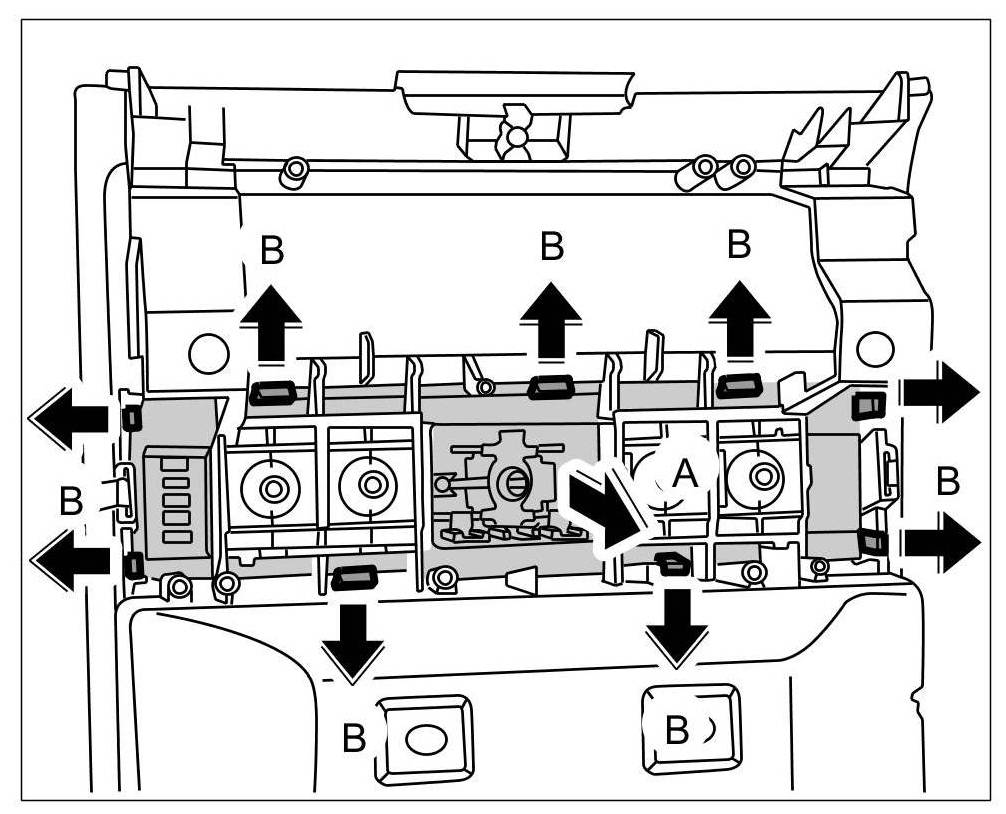 B
B
B
B
A
B
B
B