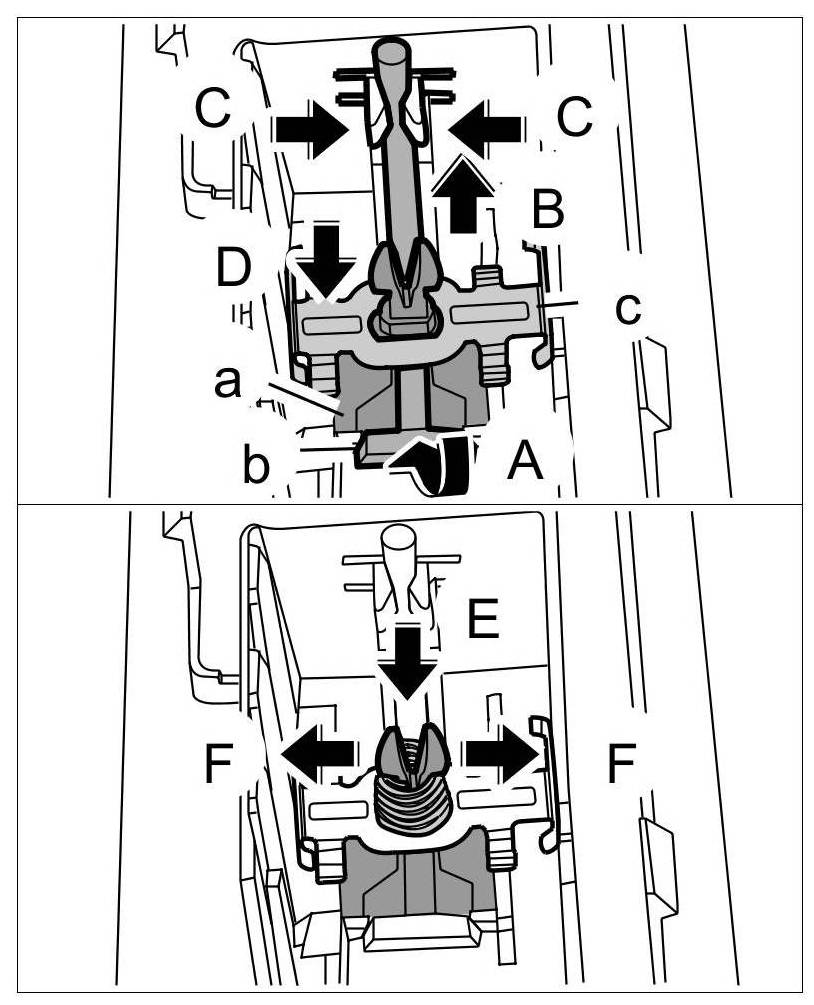 C
C
B
D
c
a
b
A

E
F
F