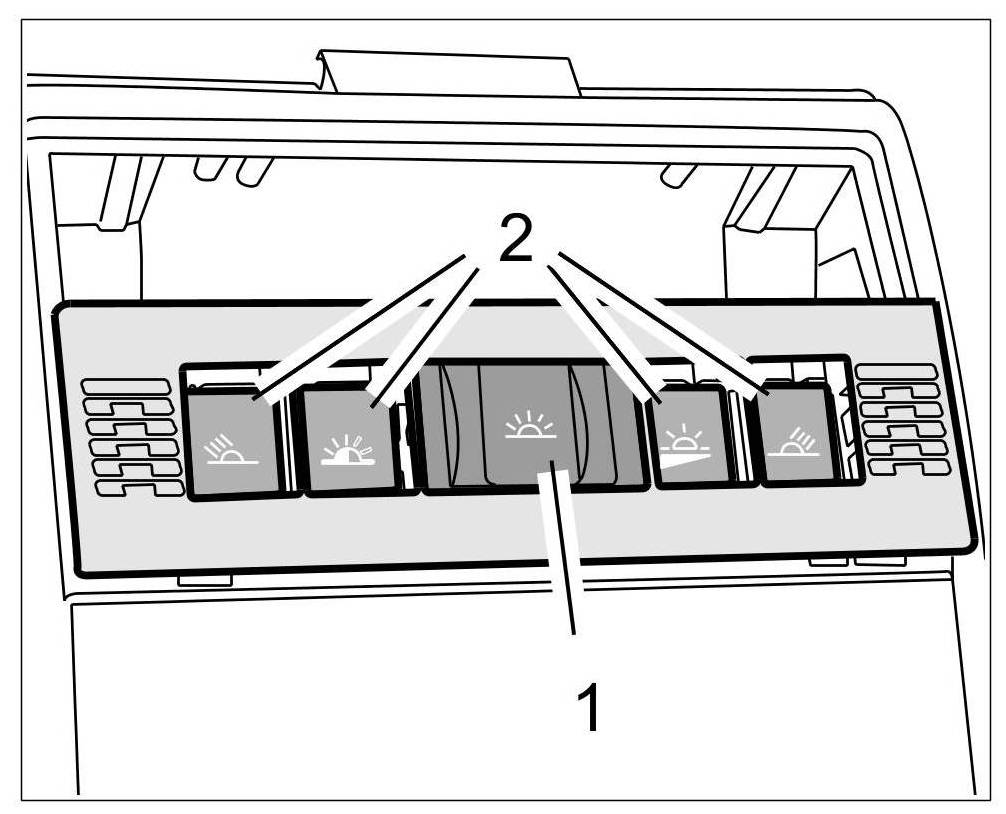 2
1