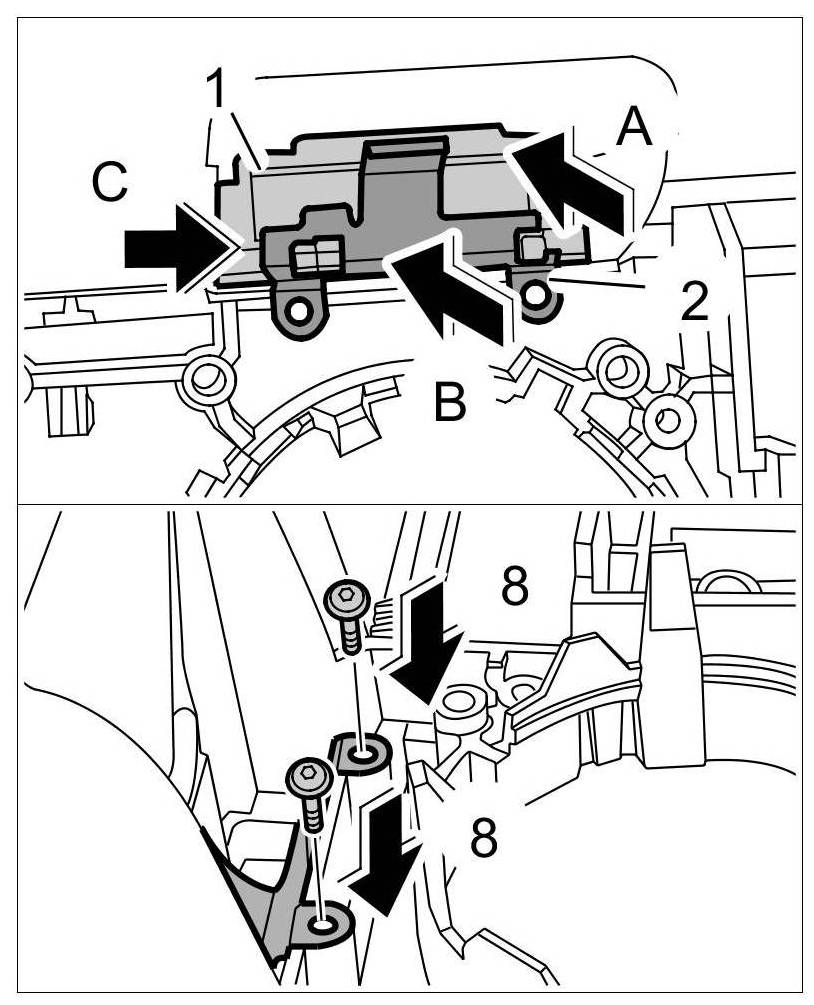 1
A
C
2
B
8
8