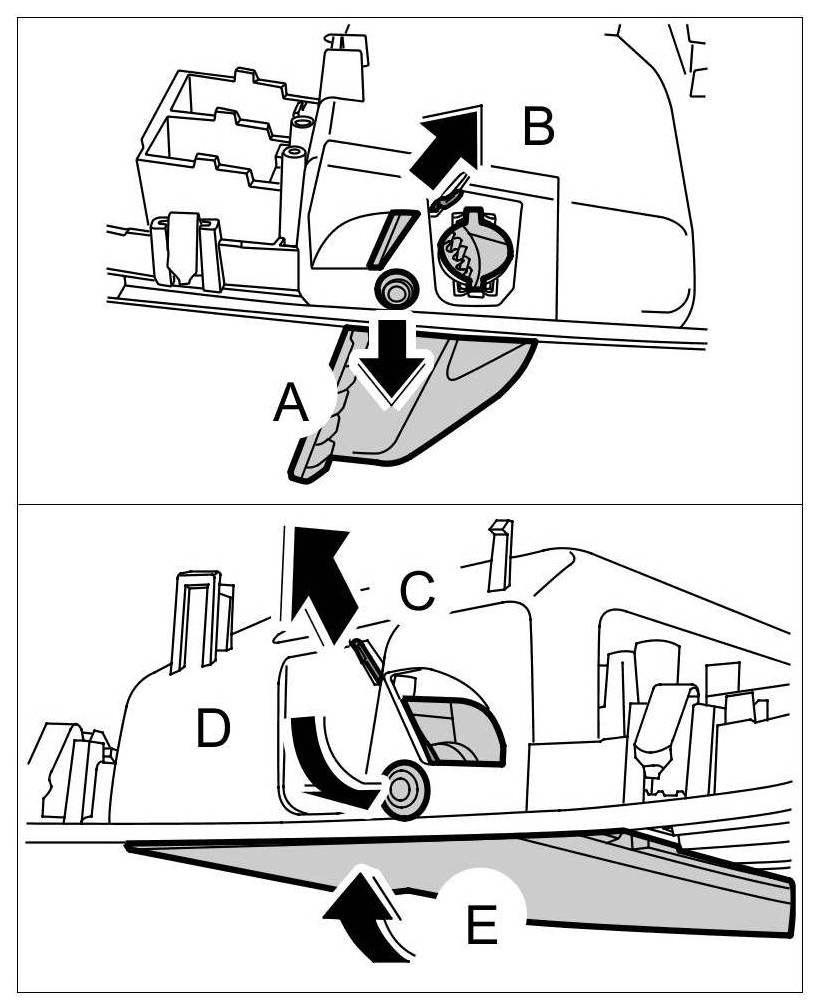 B

A

C

D

E