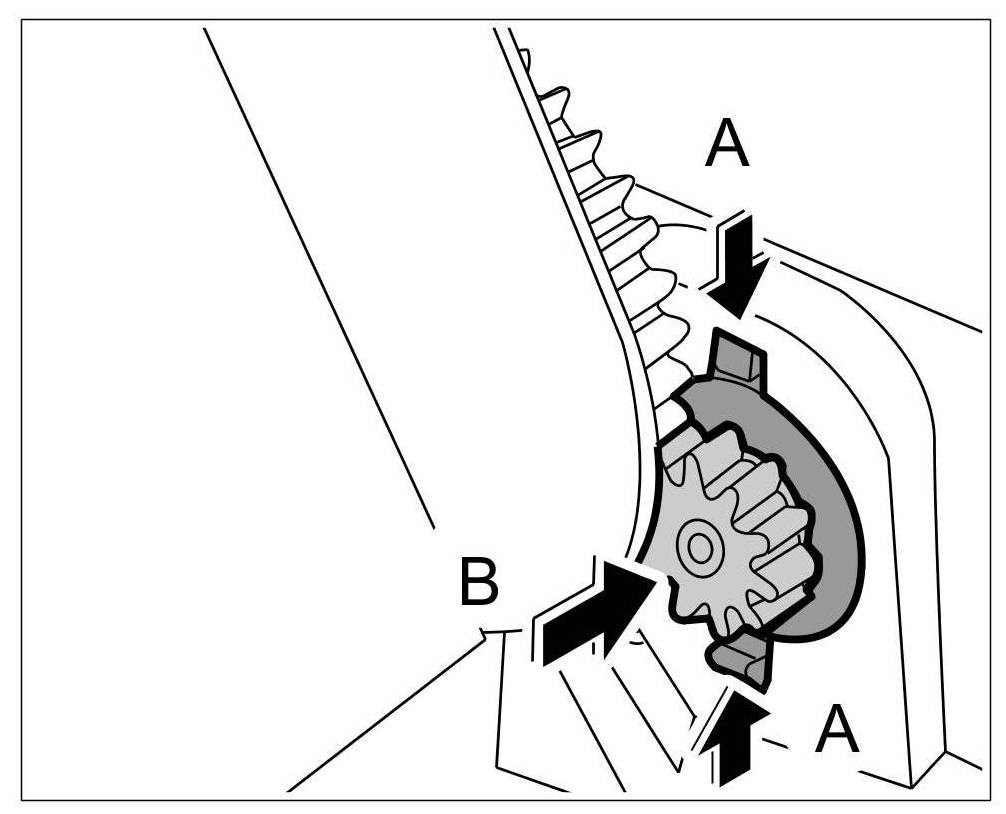 A
B
A