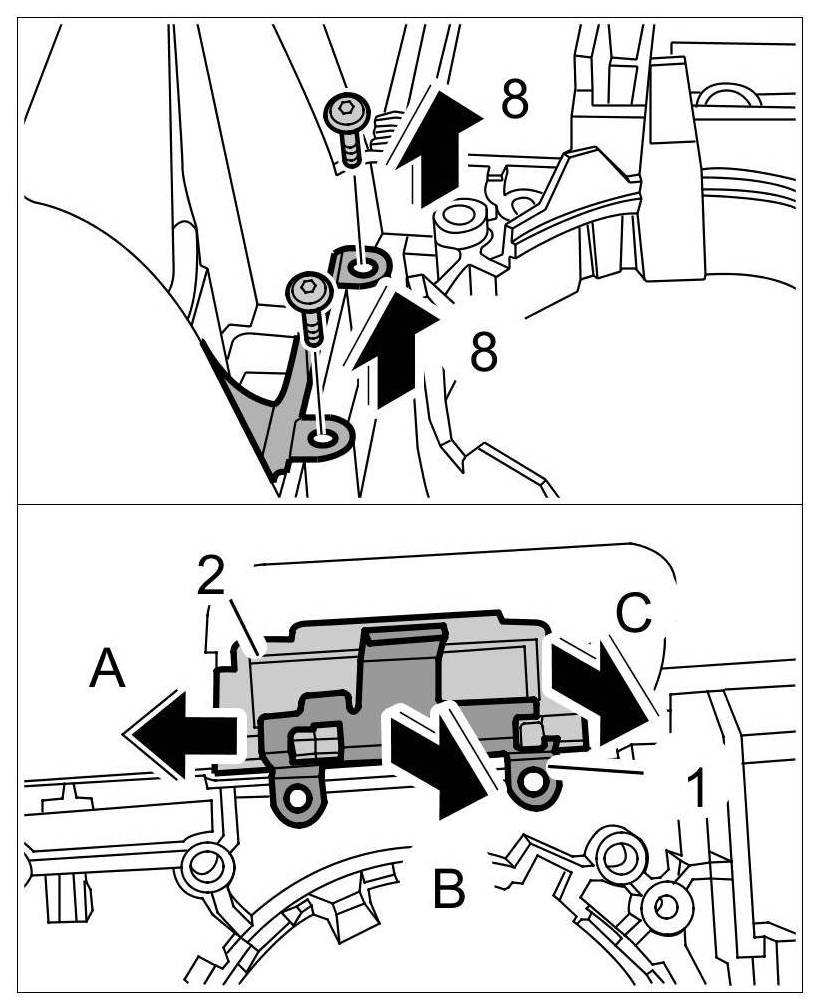 8
8
2
C
A
1
B