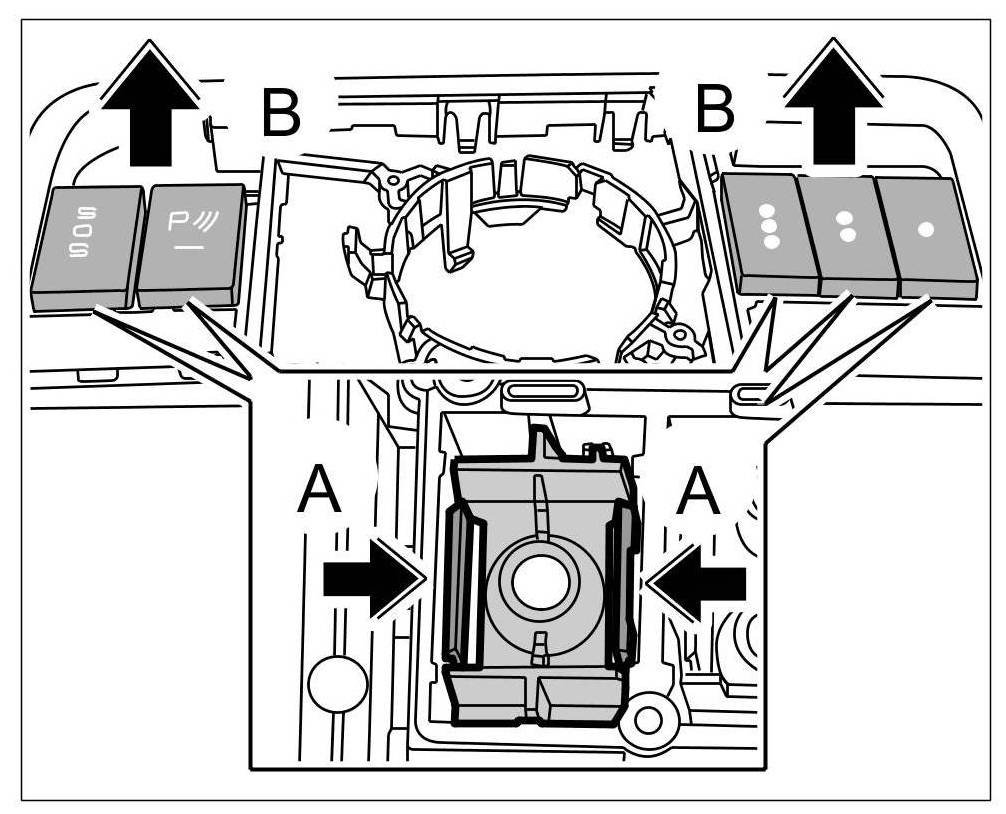 B
B
SOS
P
A
A