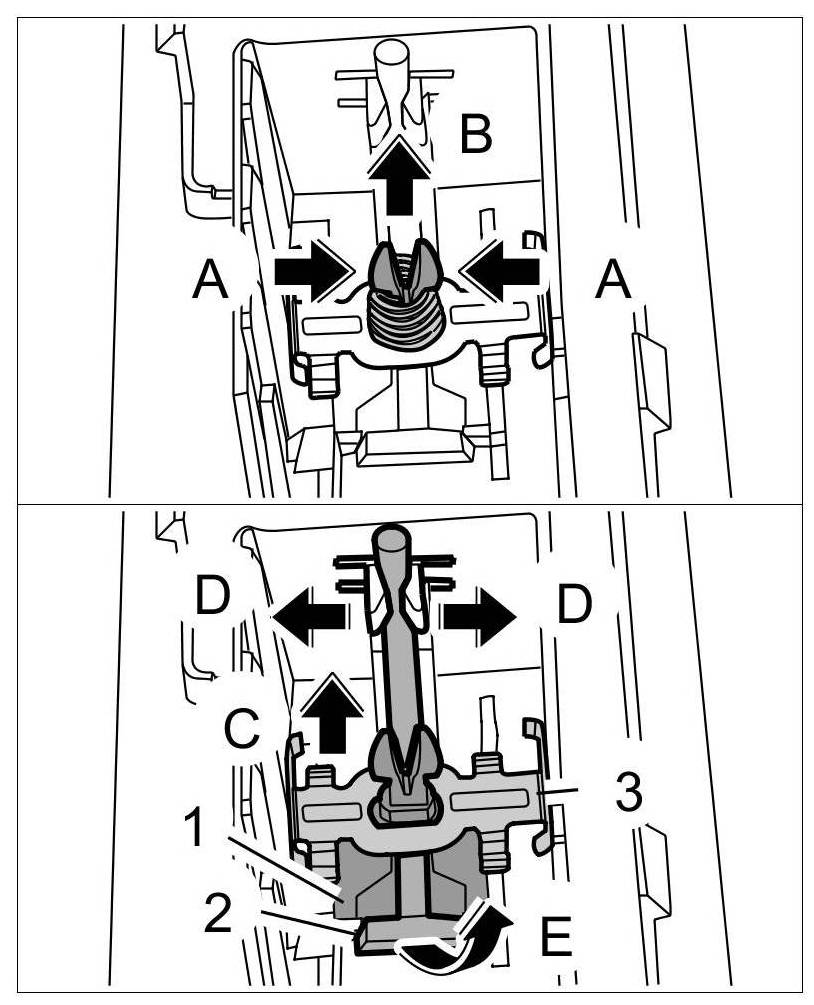 B
A
A
D
D
C
3
1
2
E