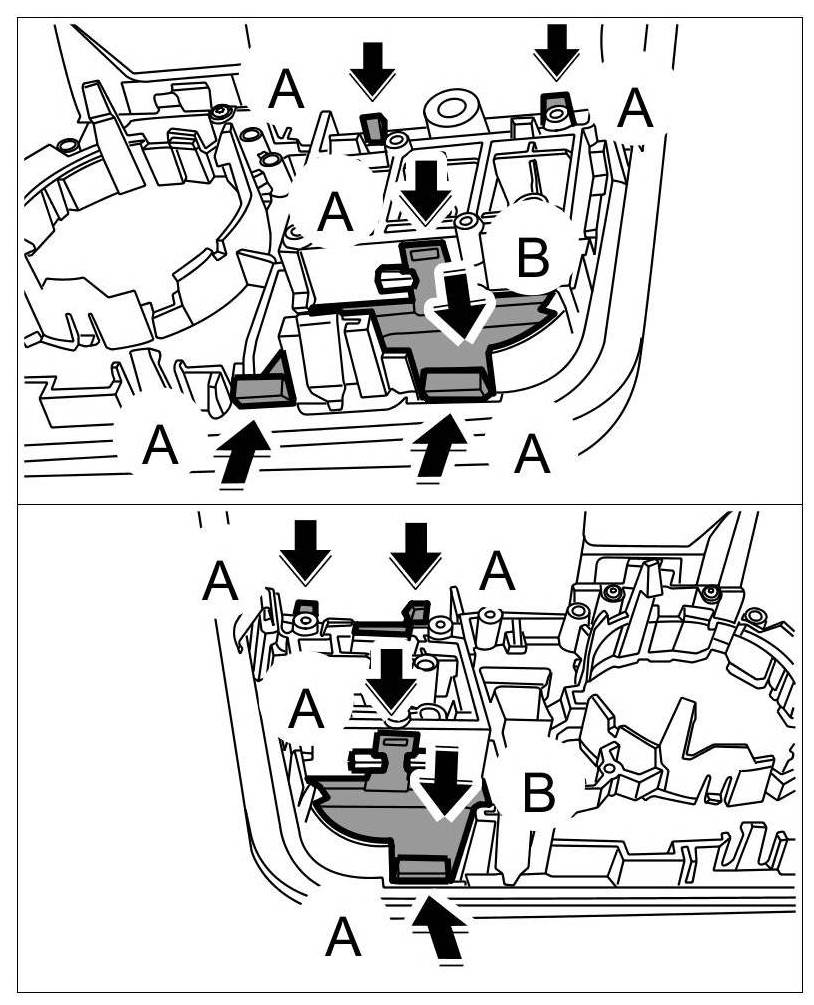 A
A
A
B
A
A

A
A
A
B
A