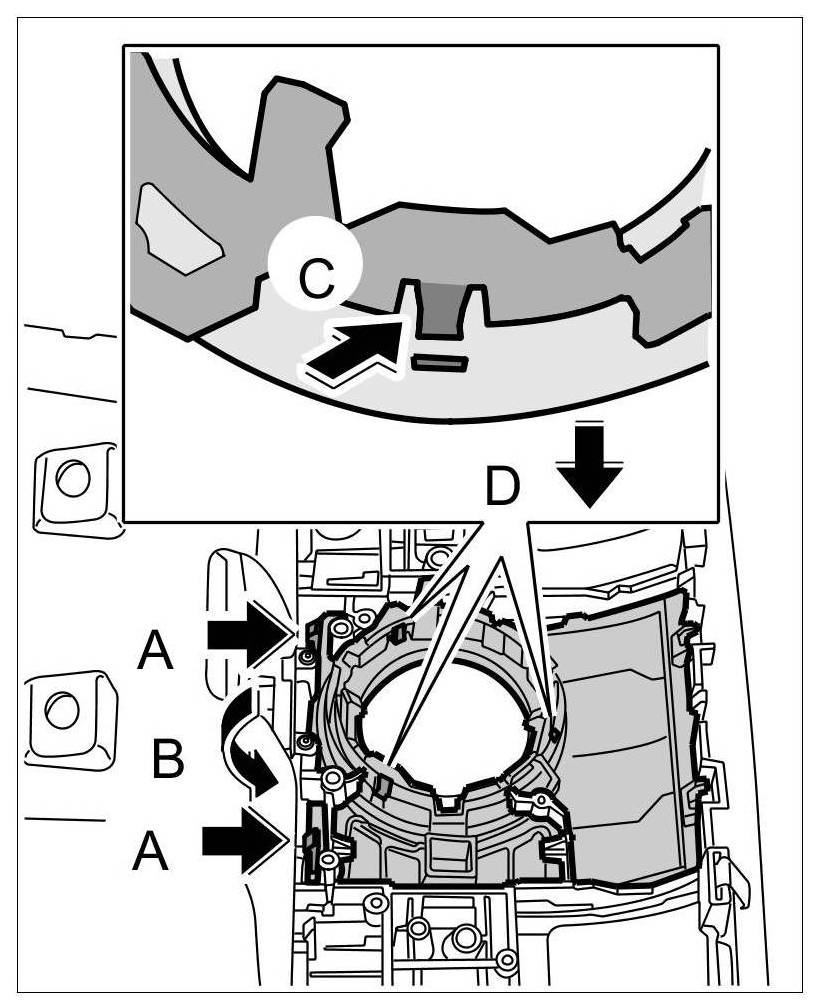 C
D
A
B
A