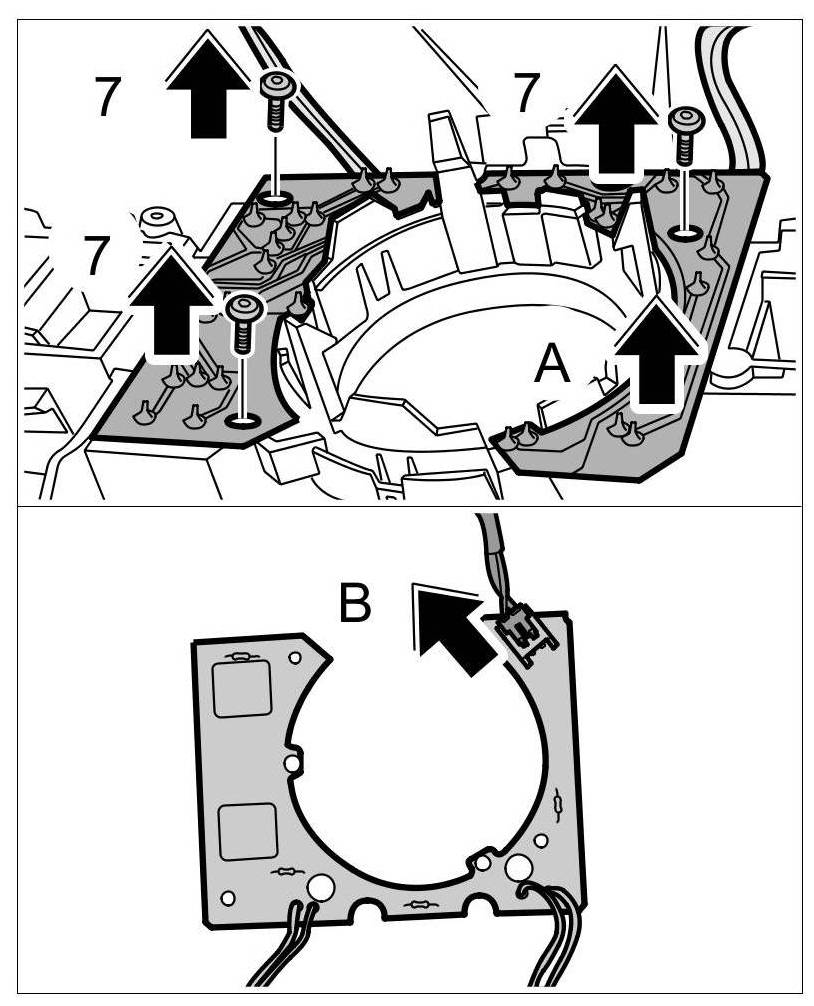 7
7
7
A
B