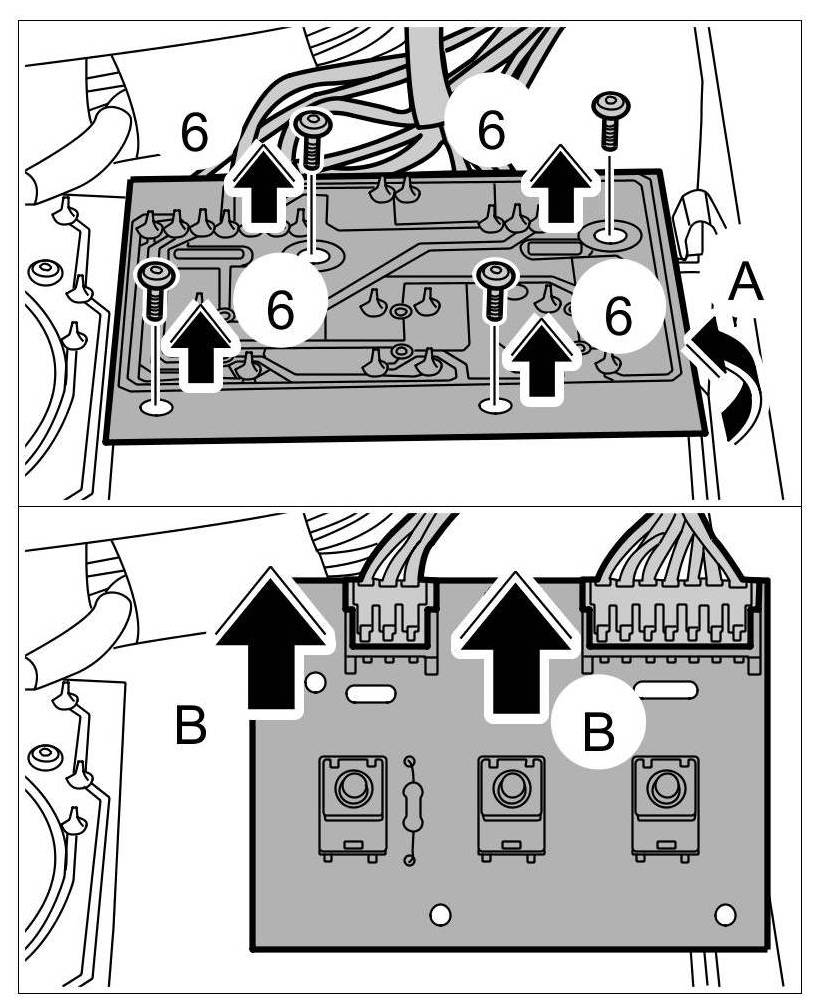 6
6
6
6
A

B
B