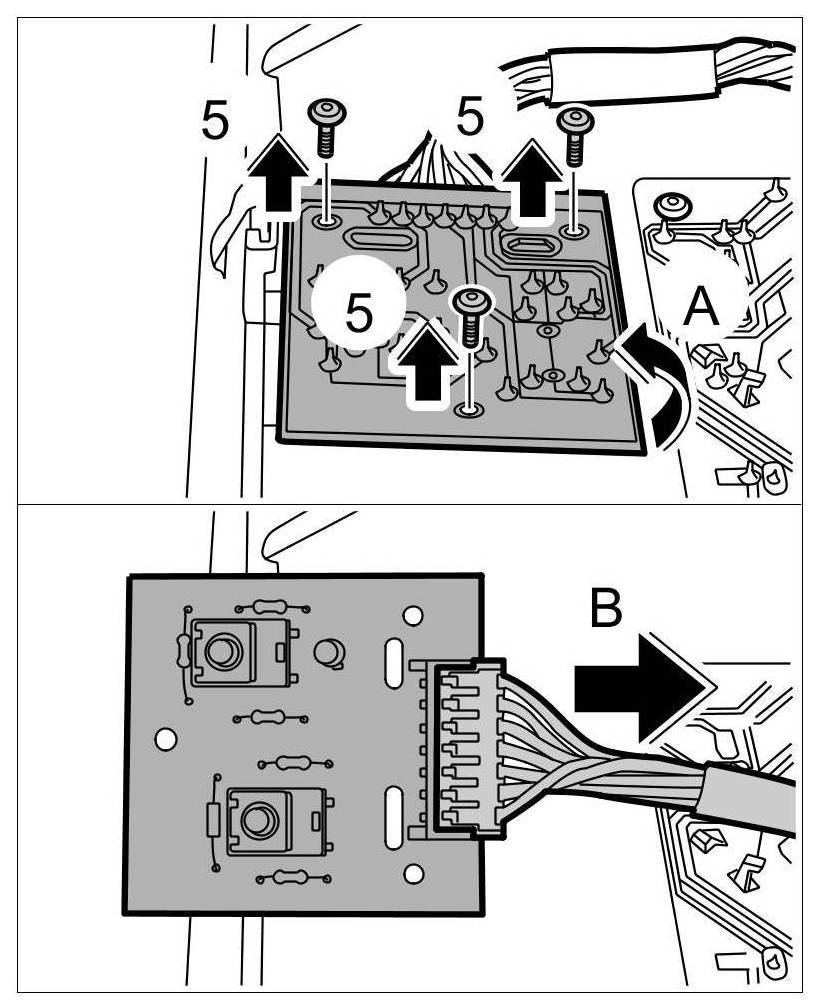 5
5
5
A
B