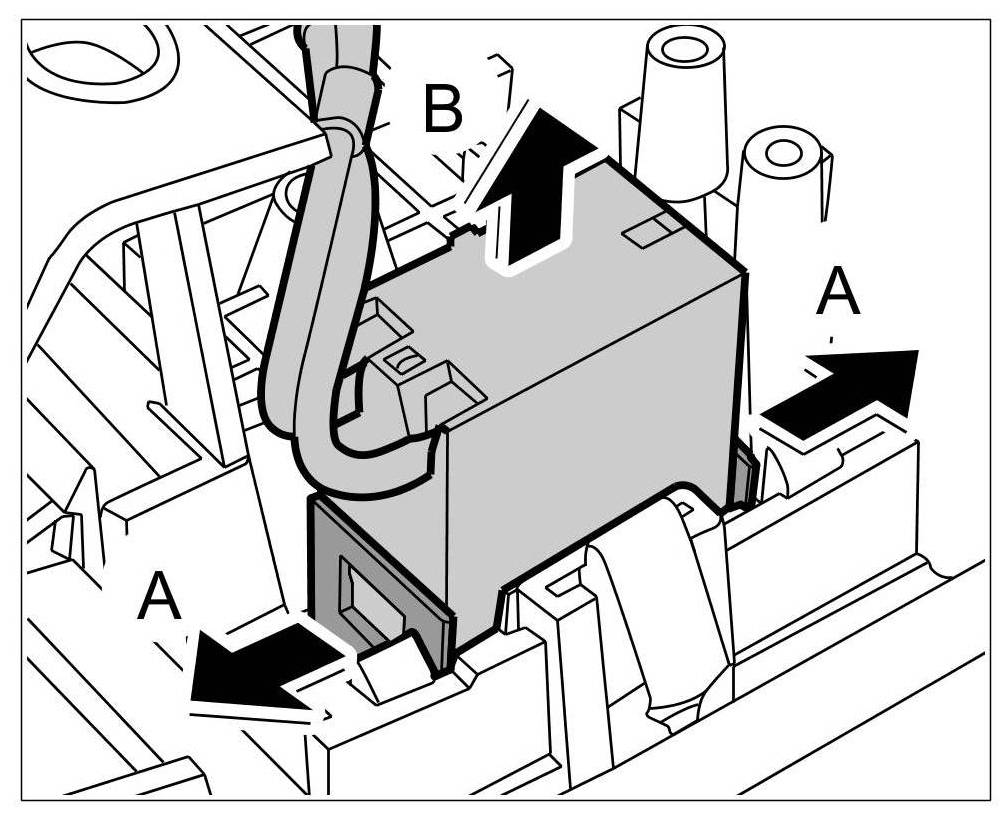 B
A
A