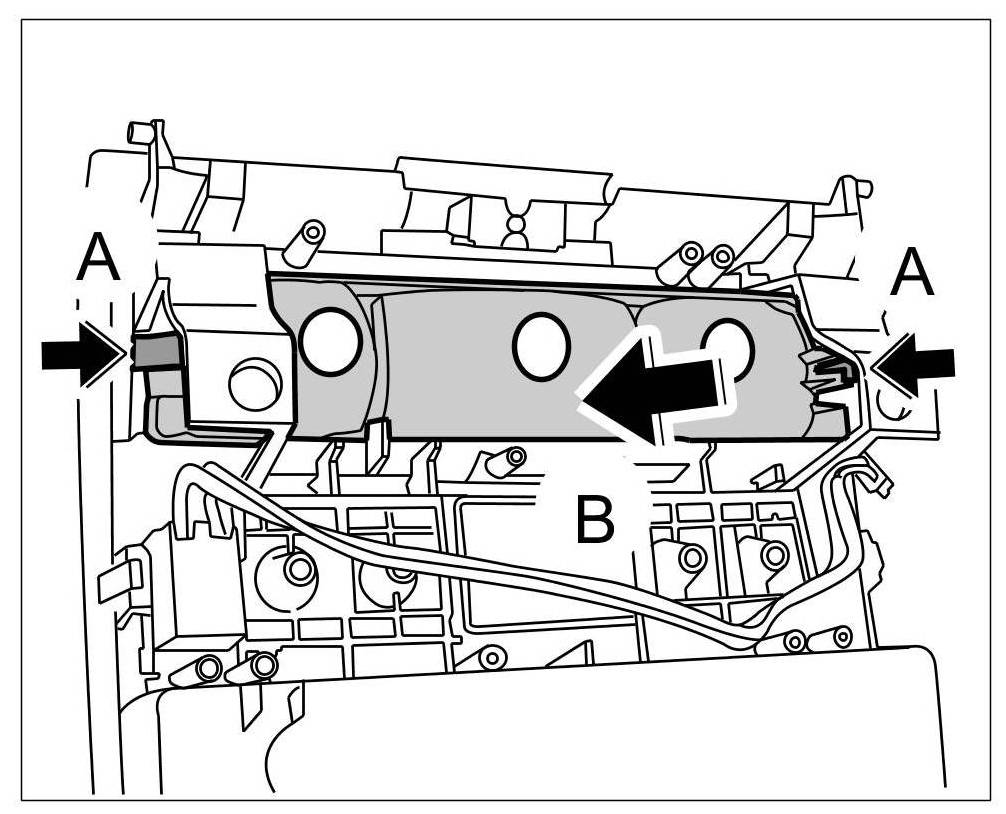 A
A
B