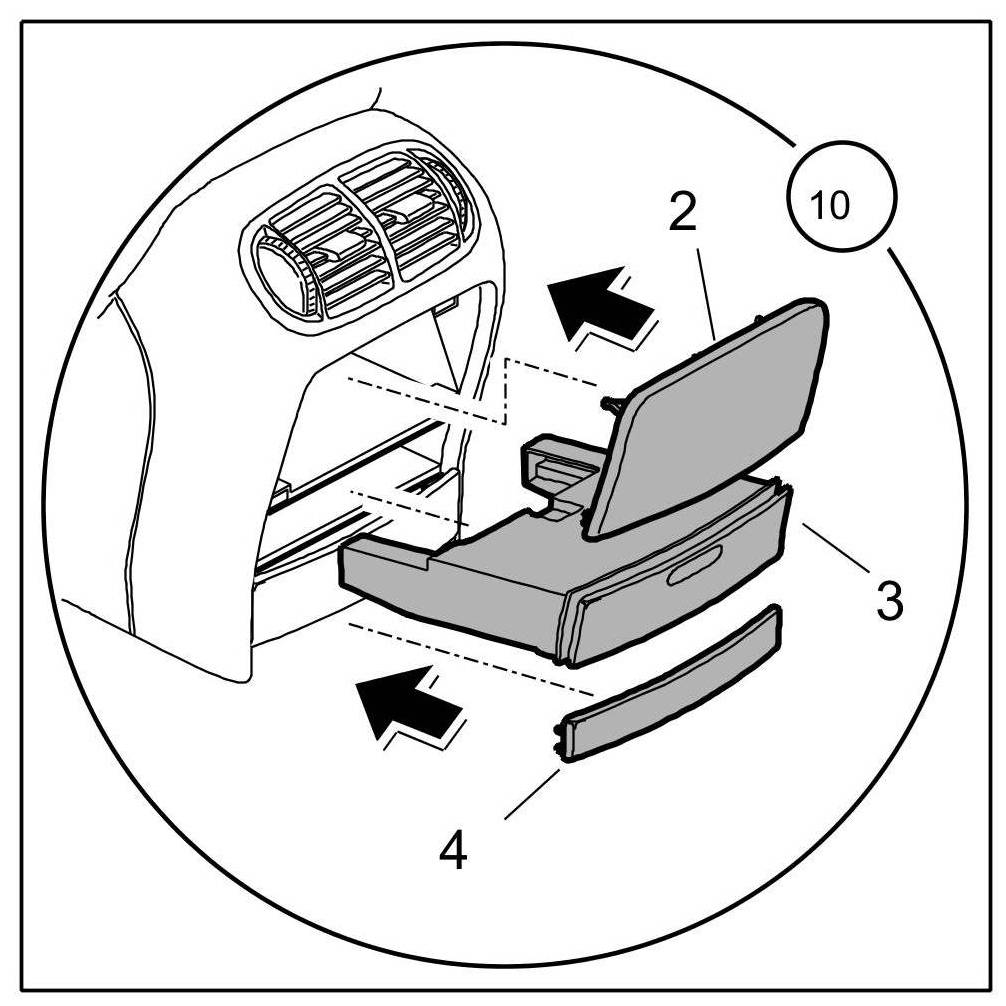 10
2
3
4