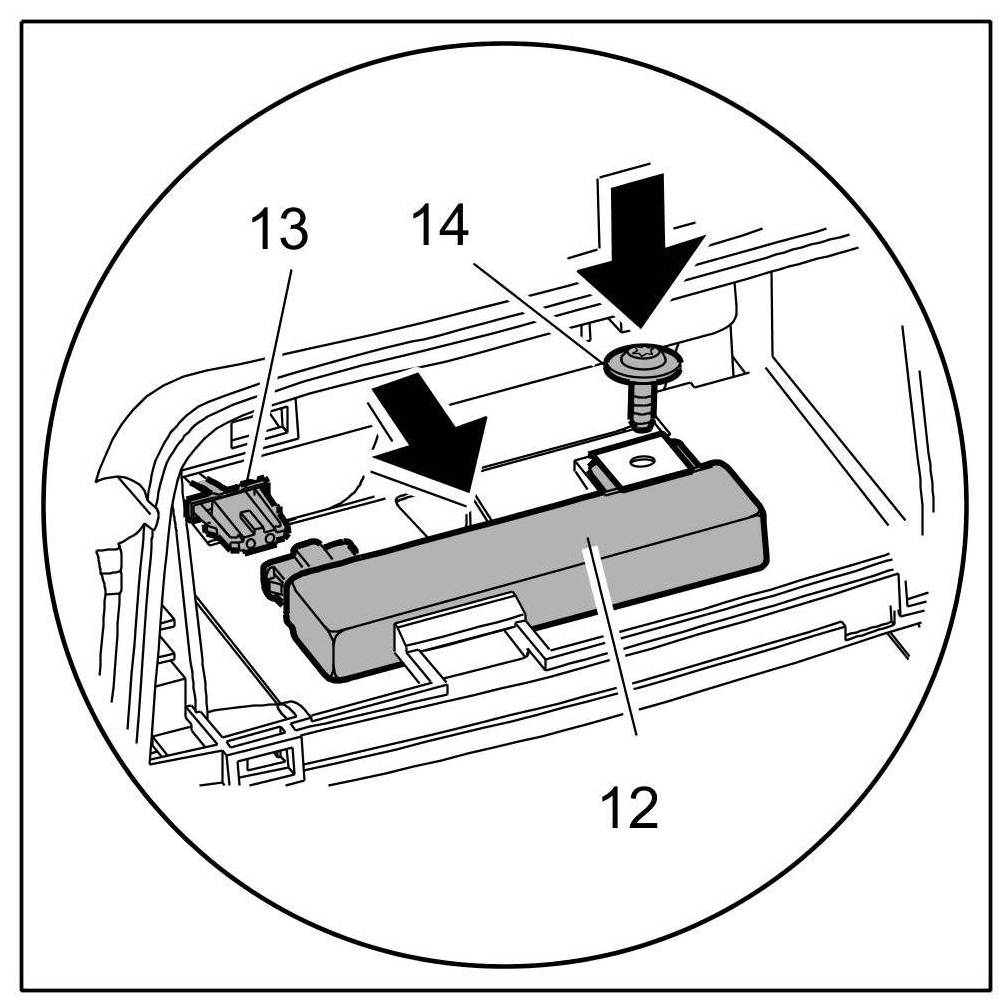 13
14
12