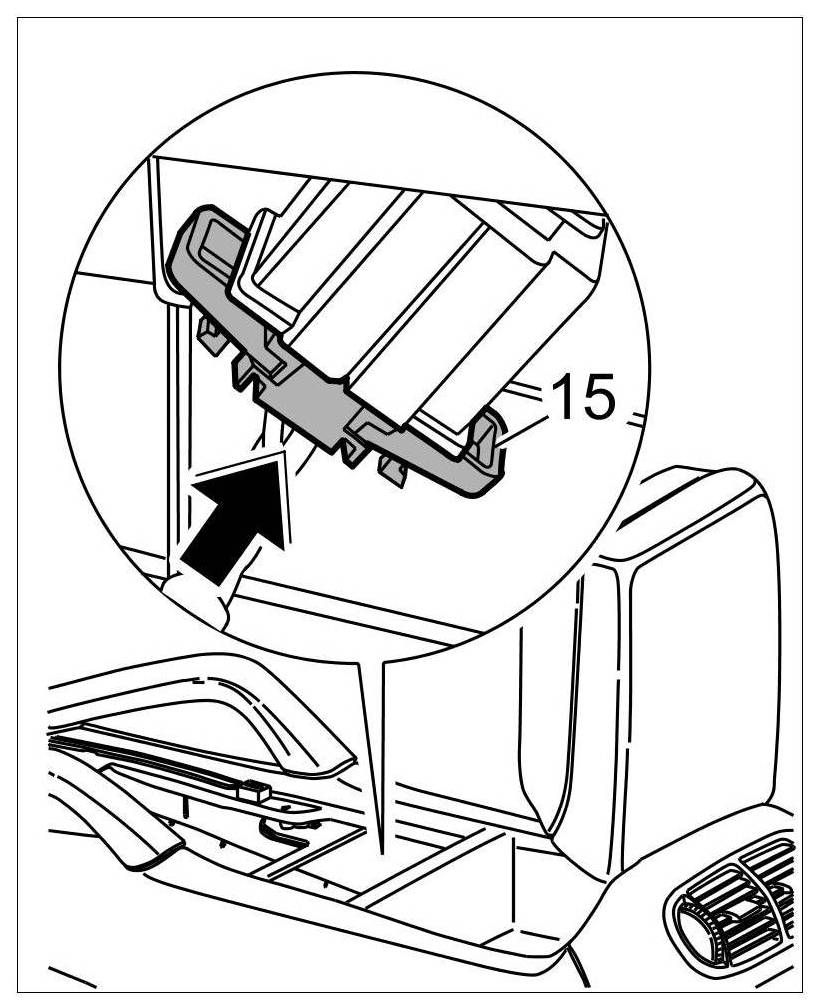 15