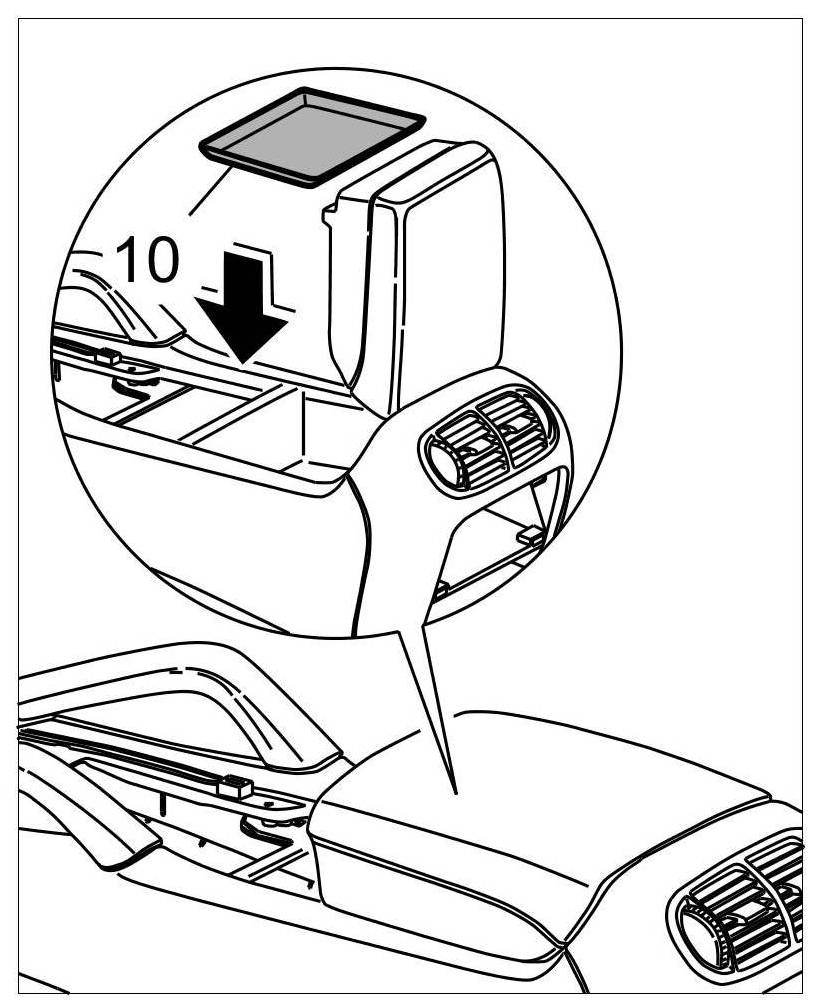 10