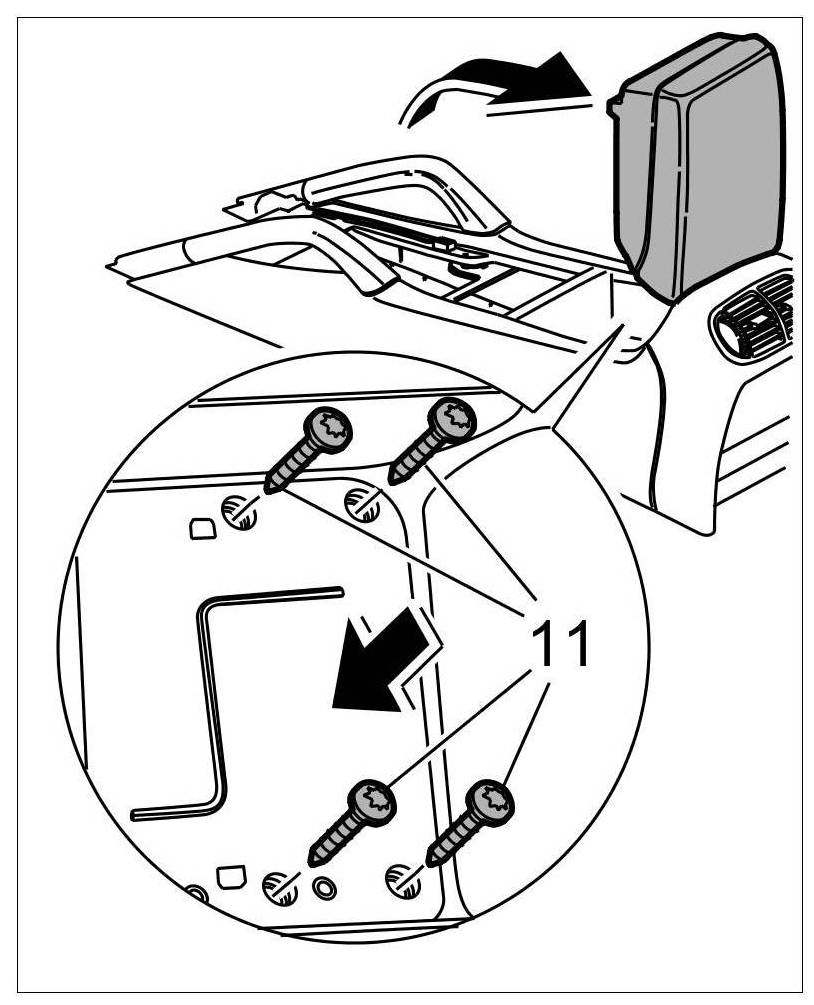 11