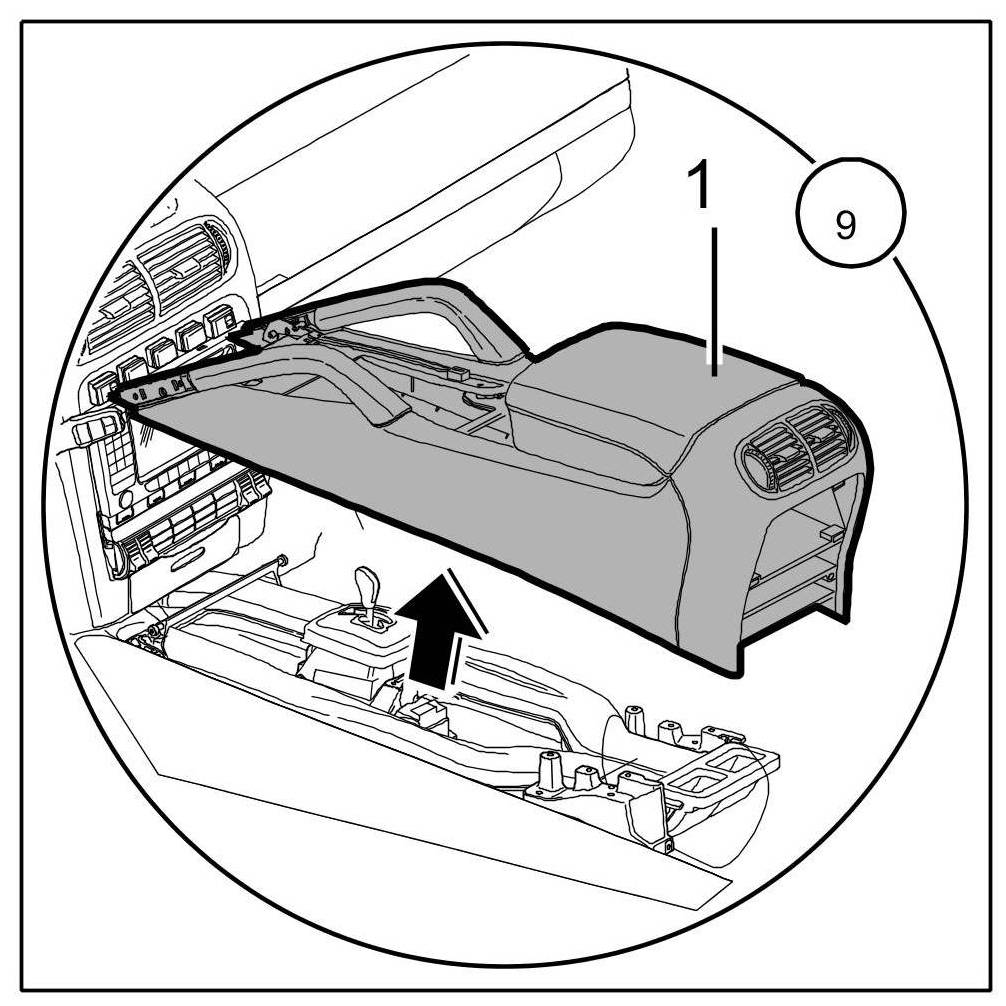 1

9