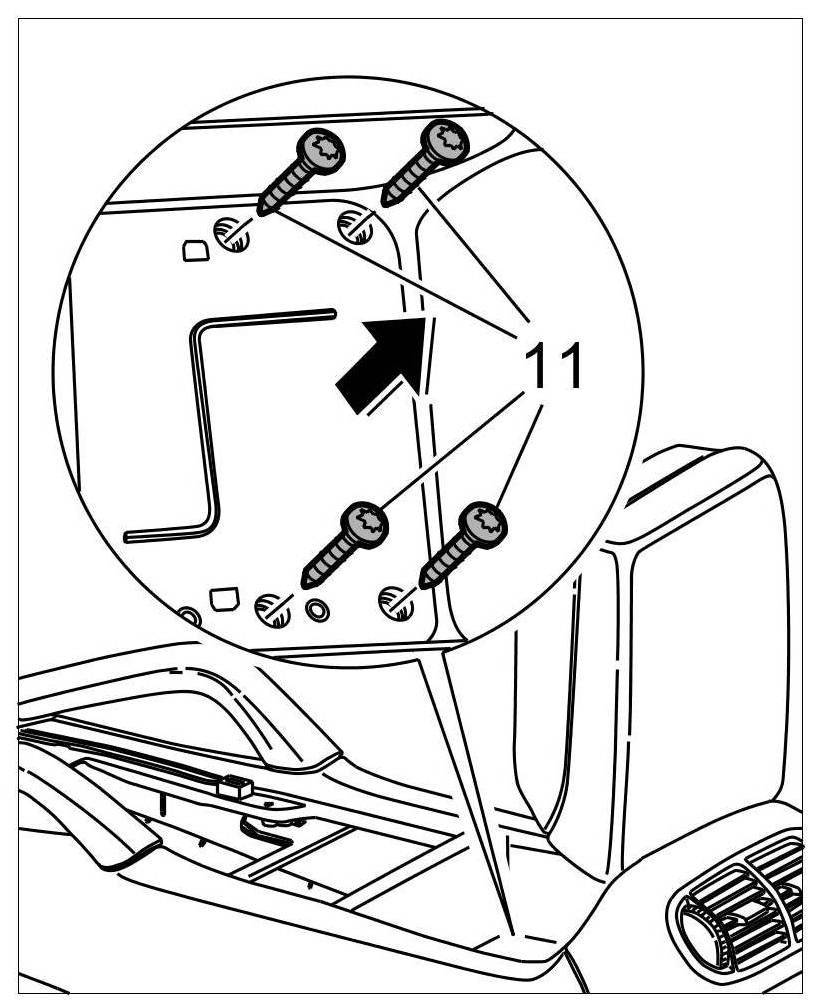 11