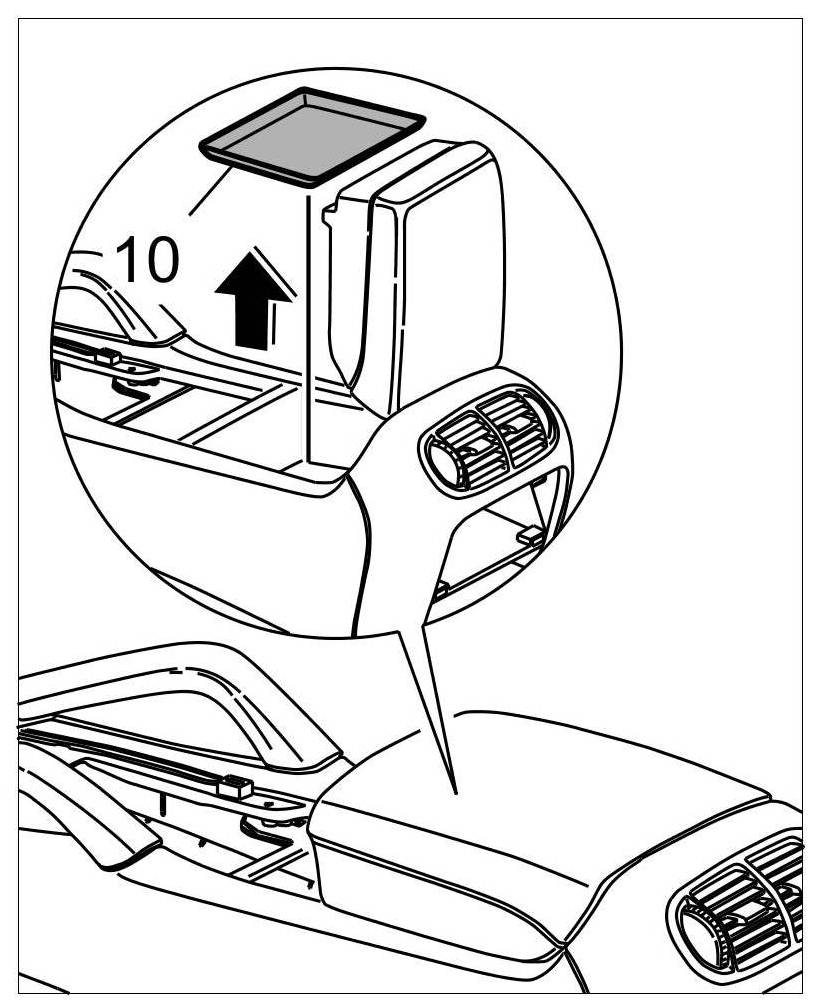 10