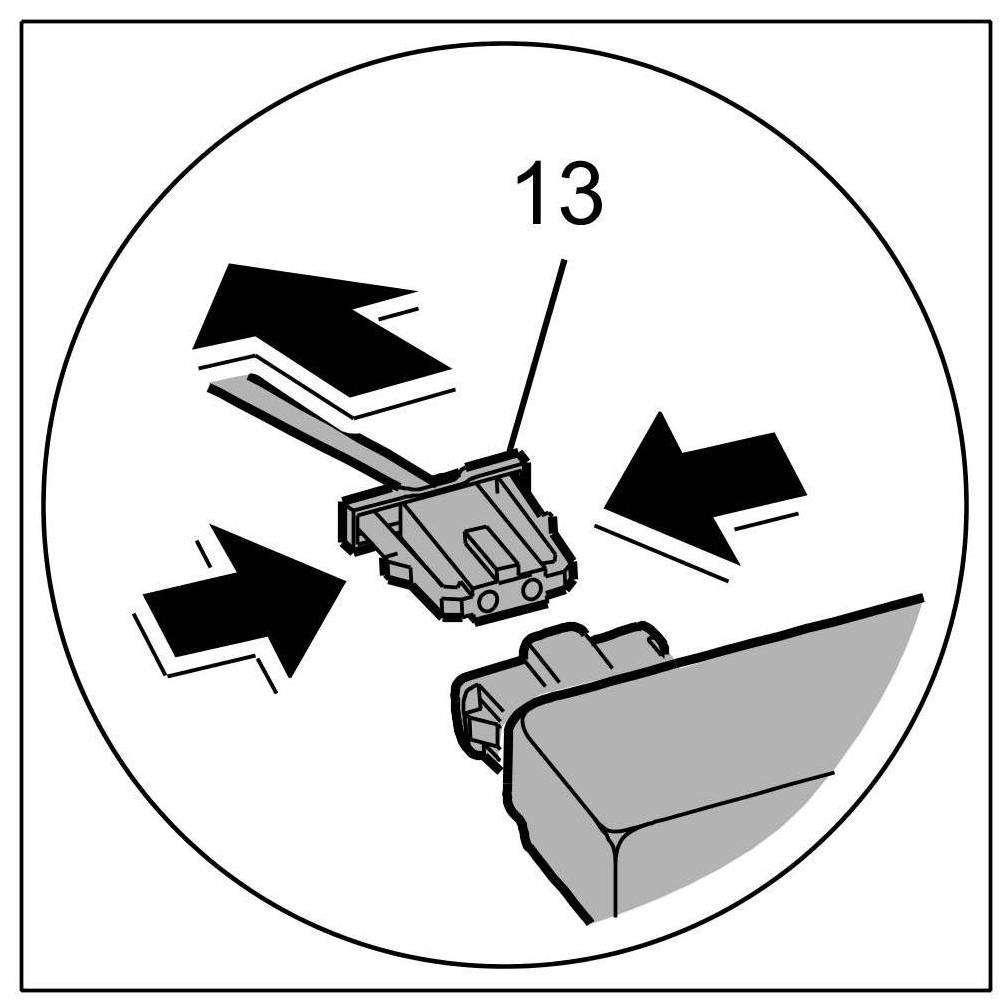 13