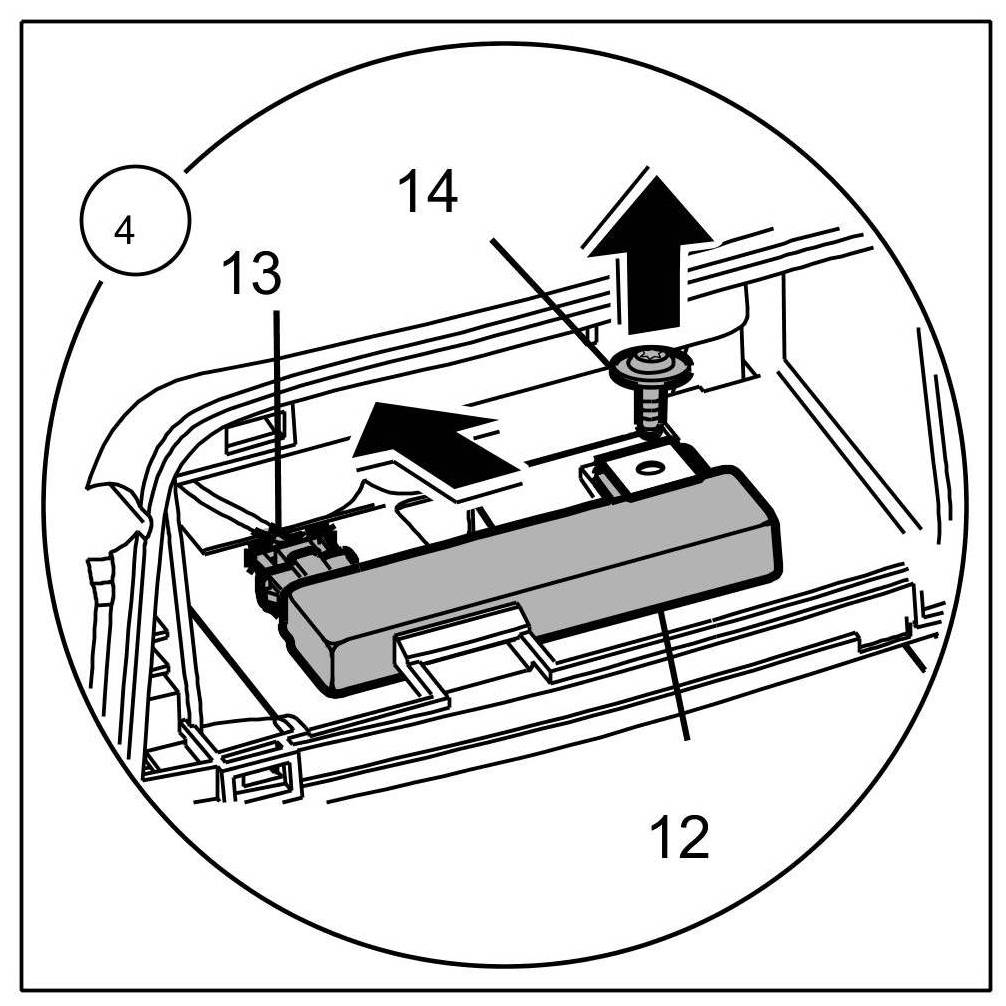 4

14

13

12