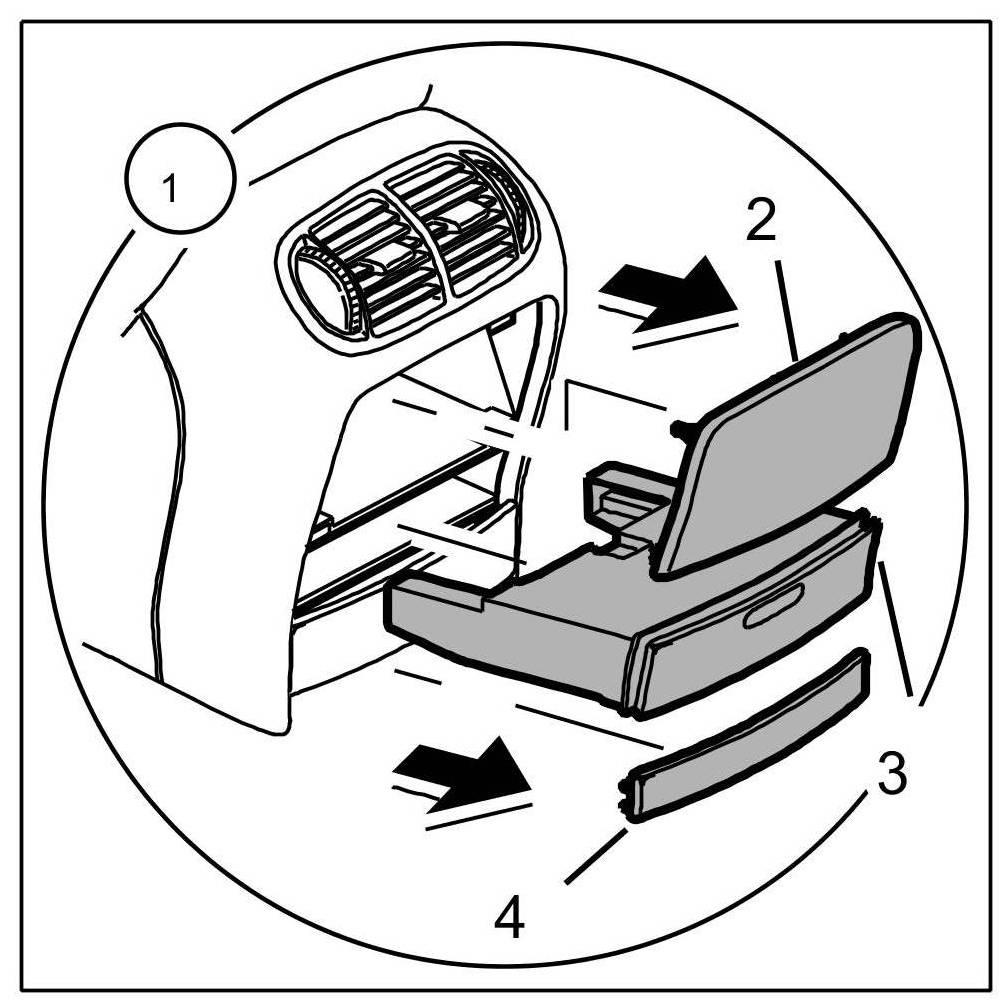 1
2
3
4