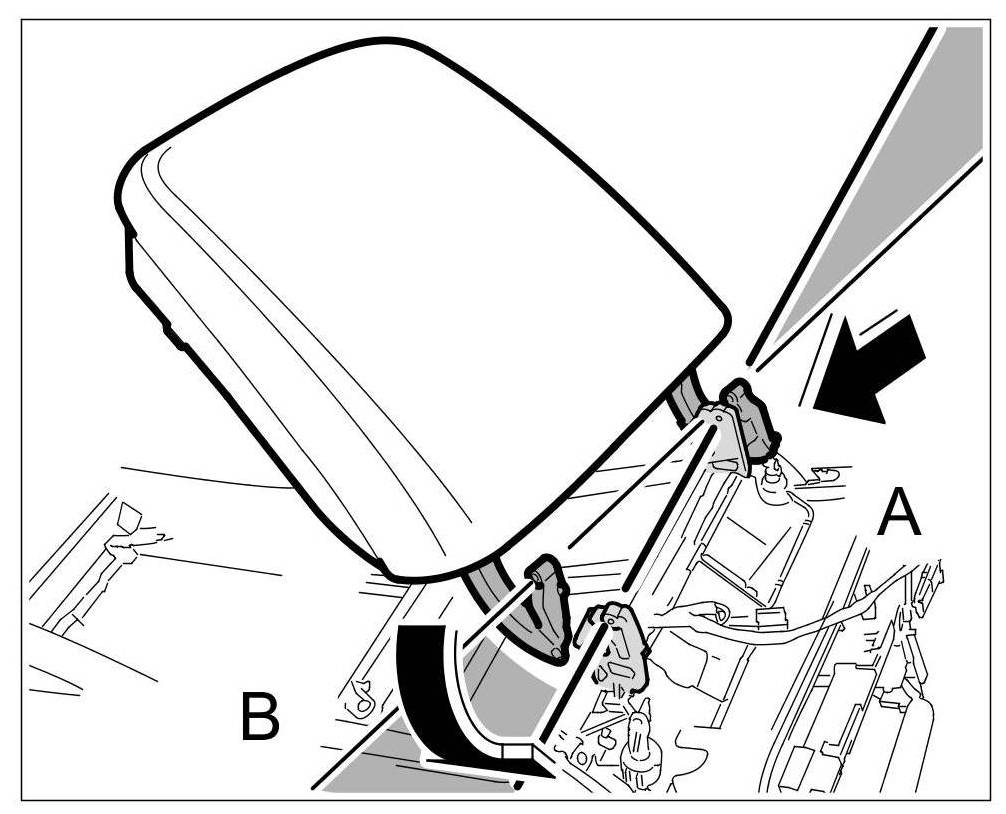 A

B