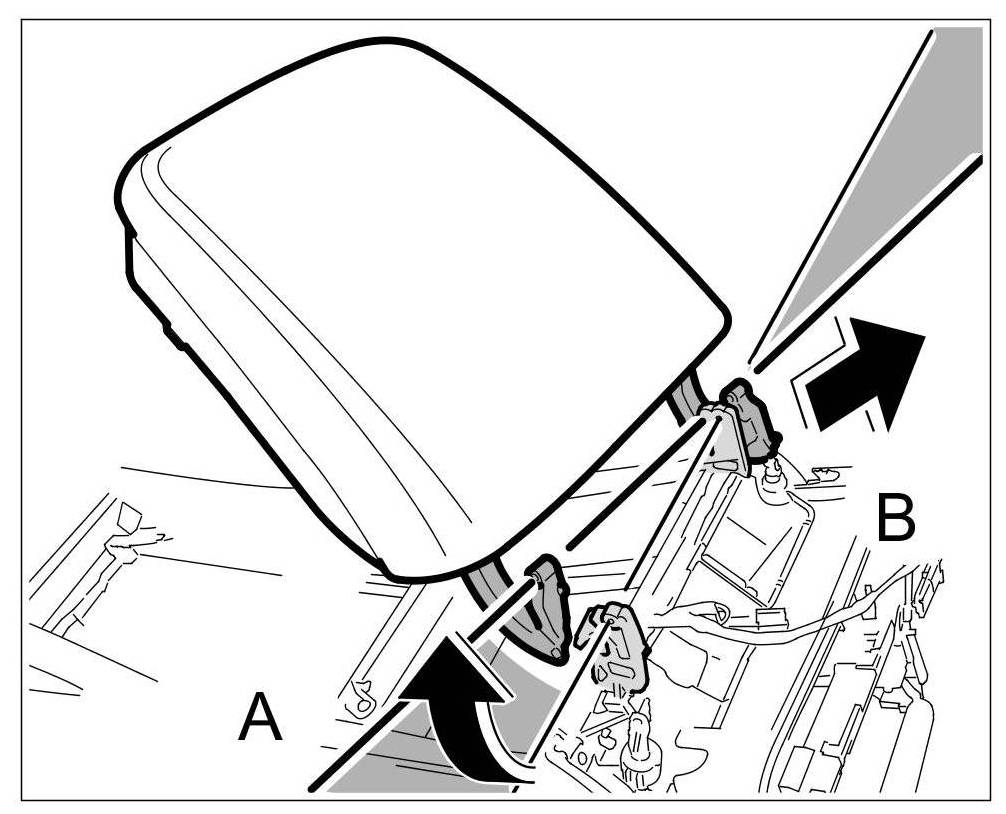 B

A