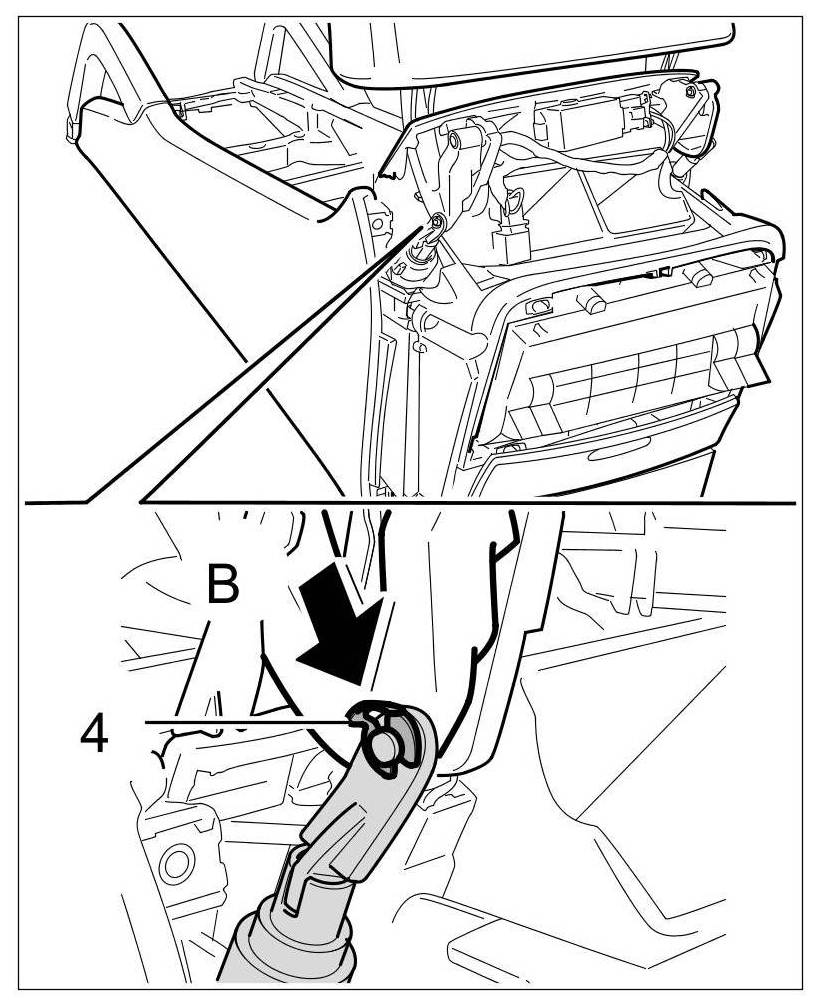 B

4