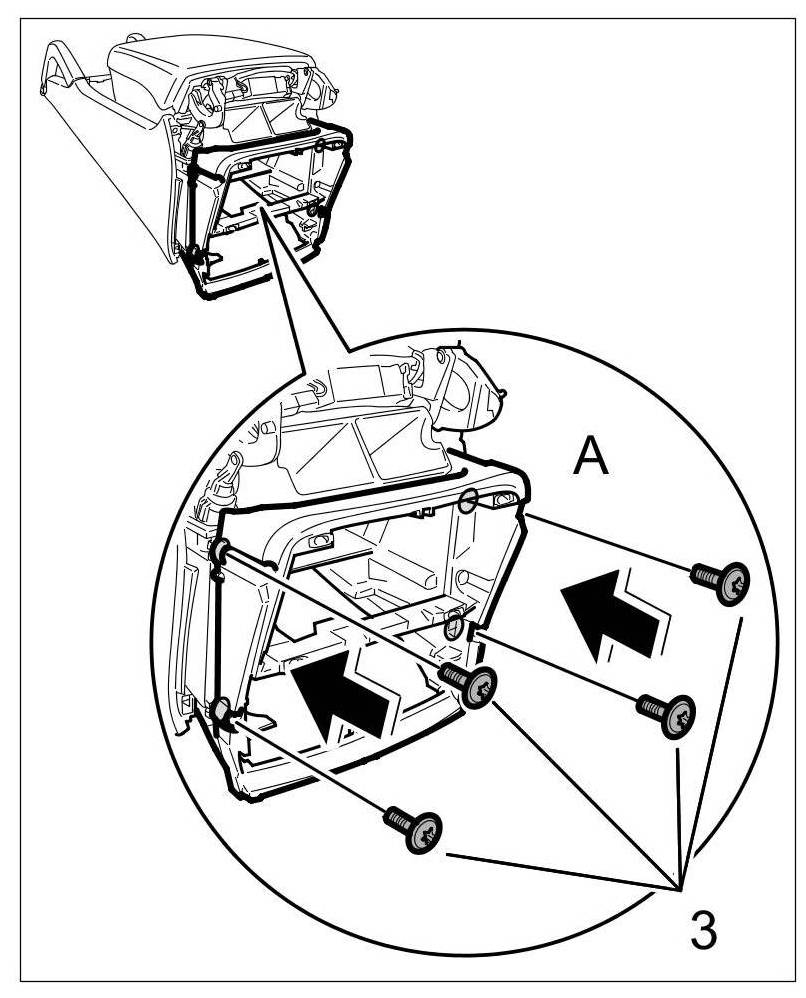 A

3