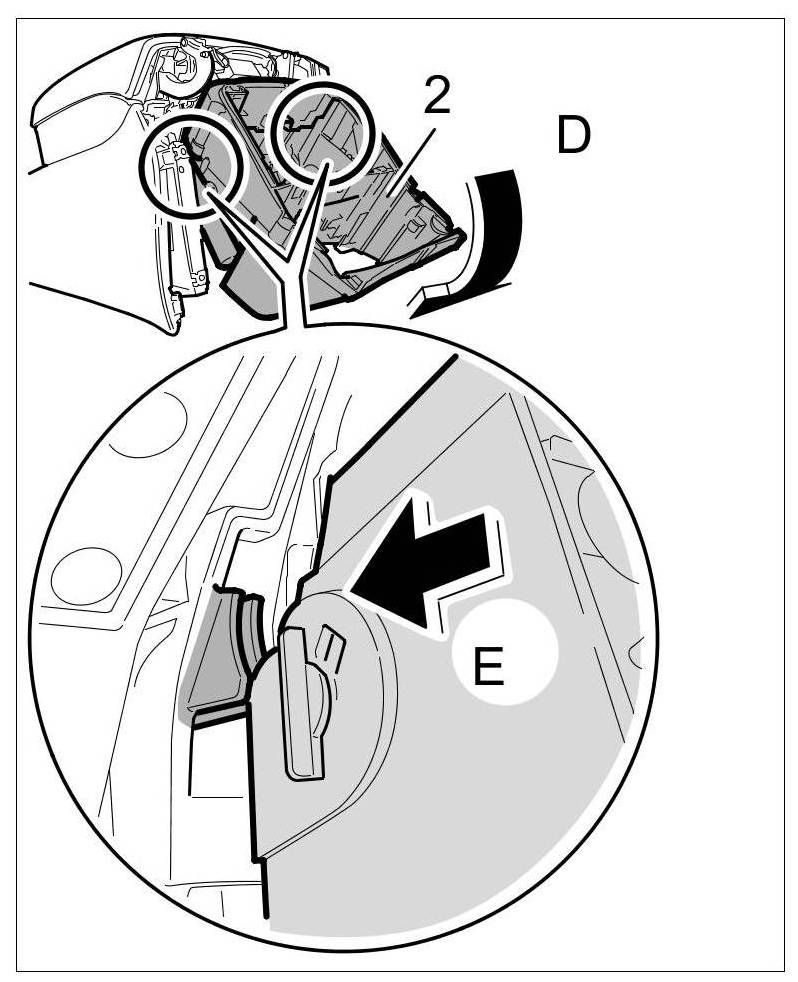 2
D
E