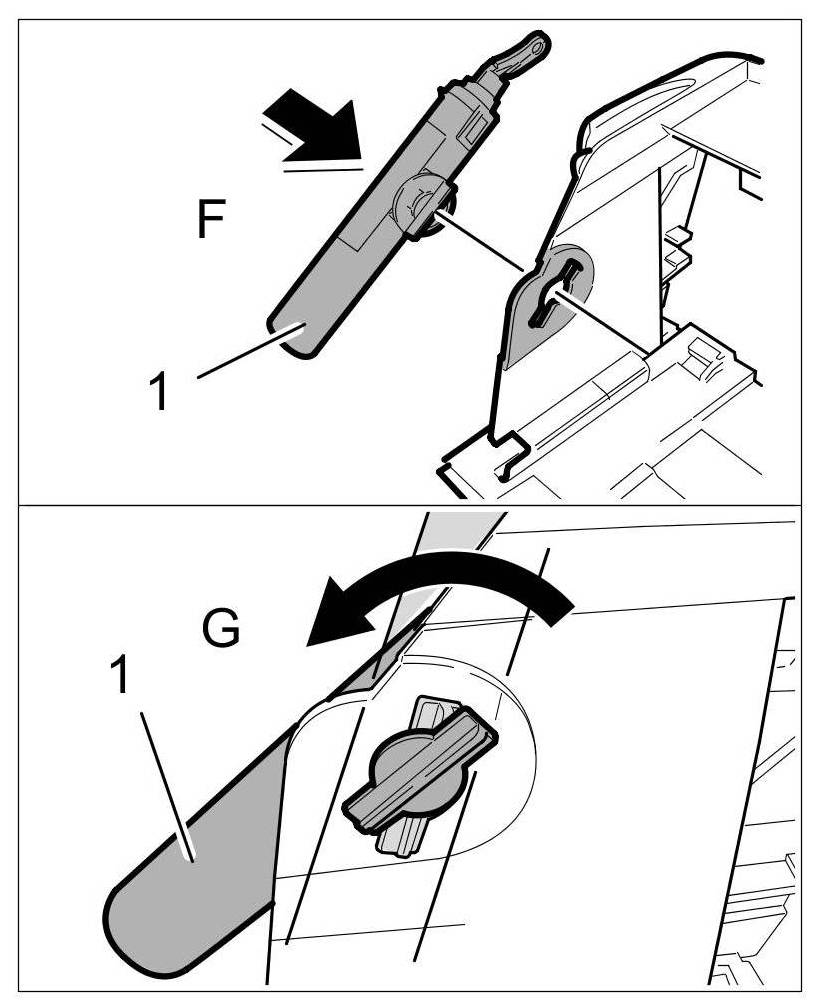 F
1
G
1