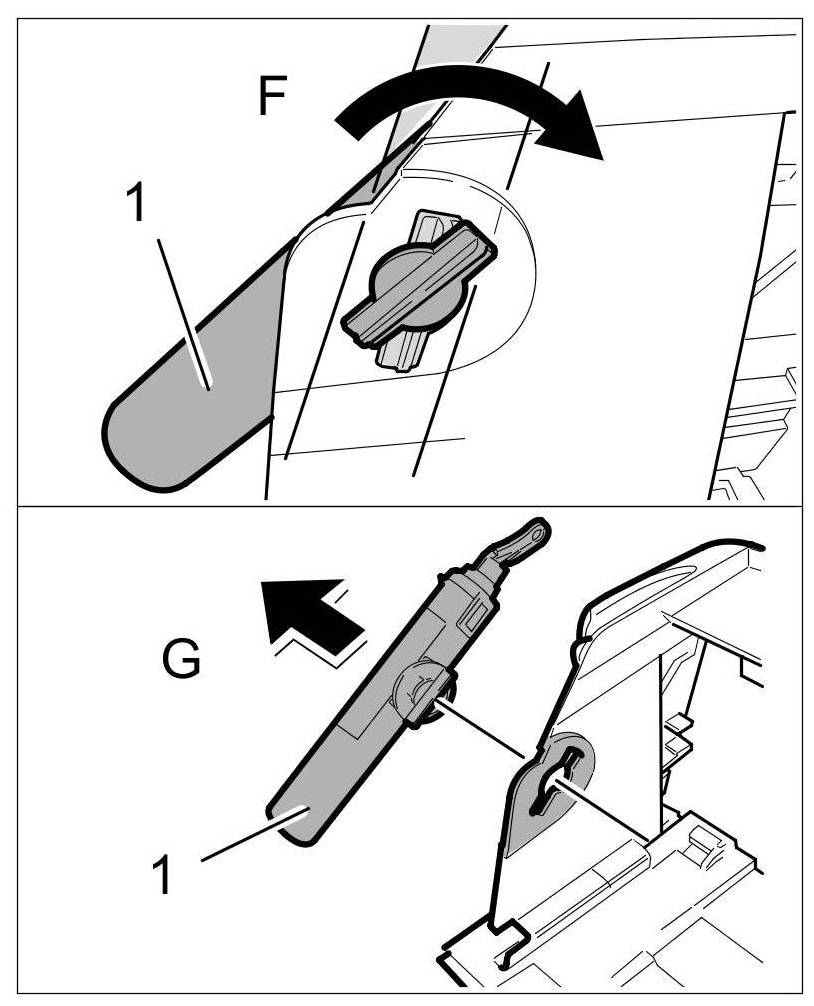 F

1

G

1