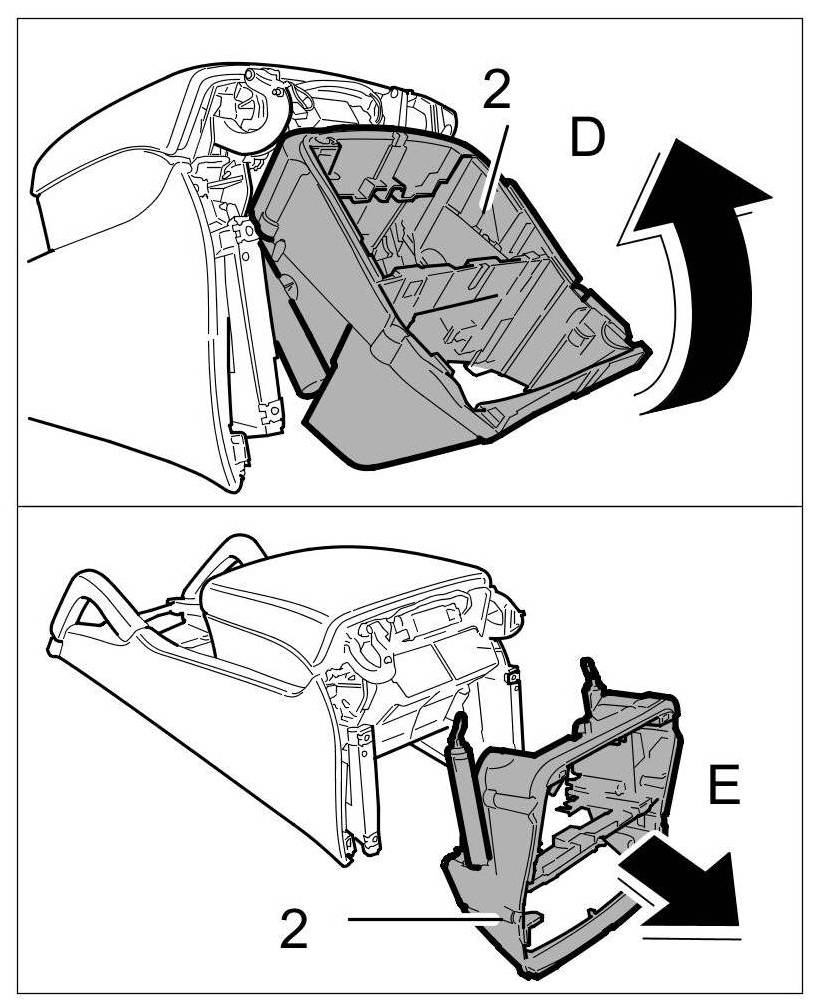 2
D

E
2