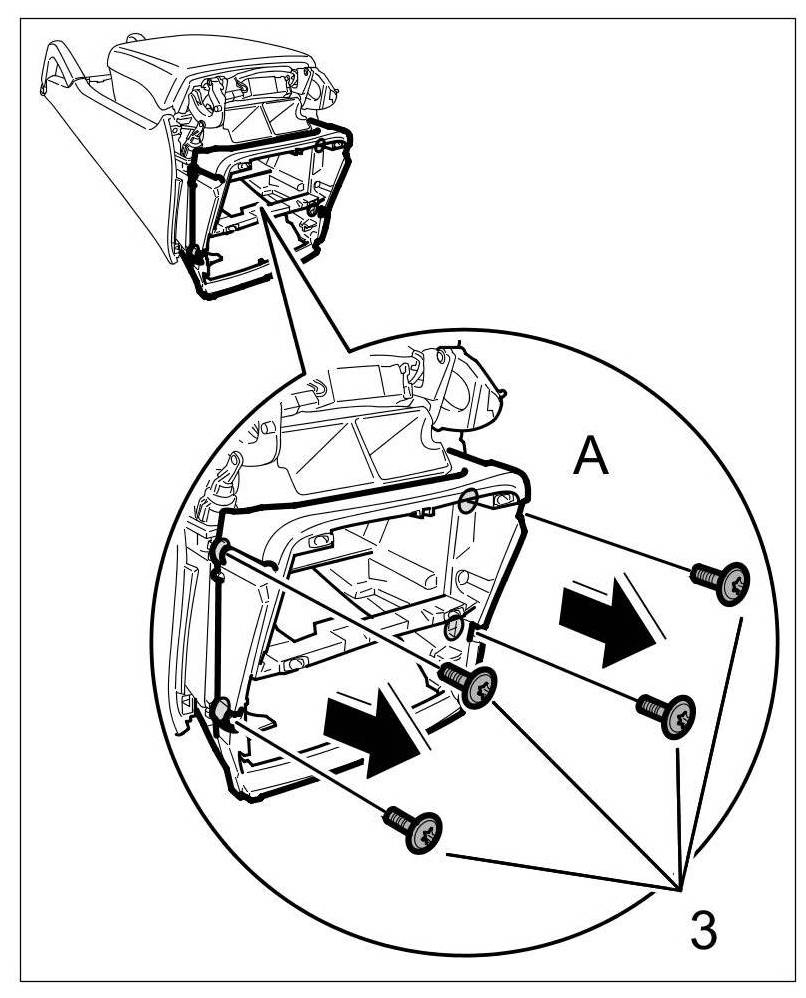 A

3