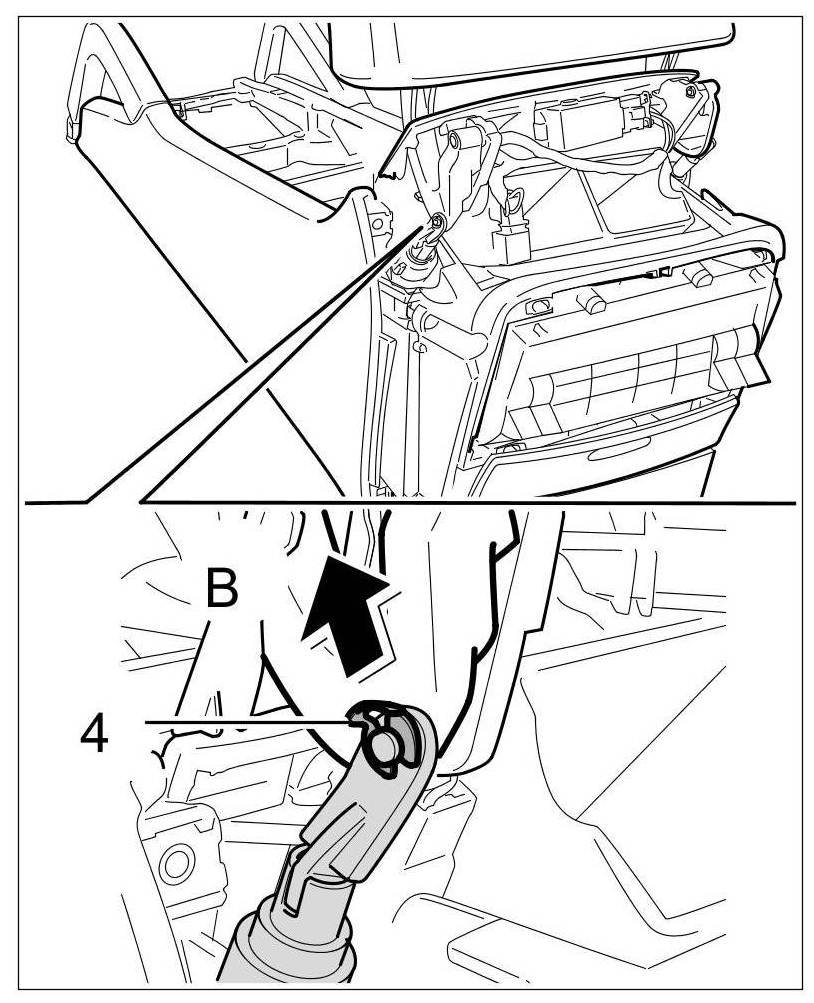 B

4