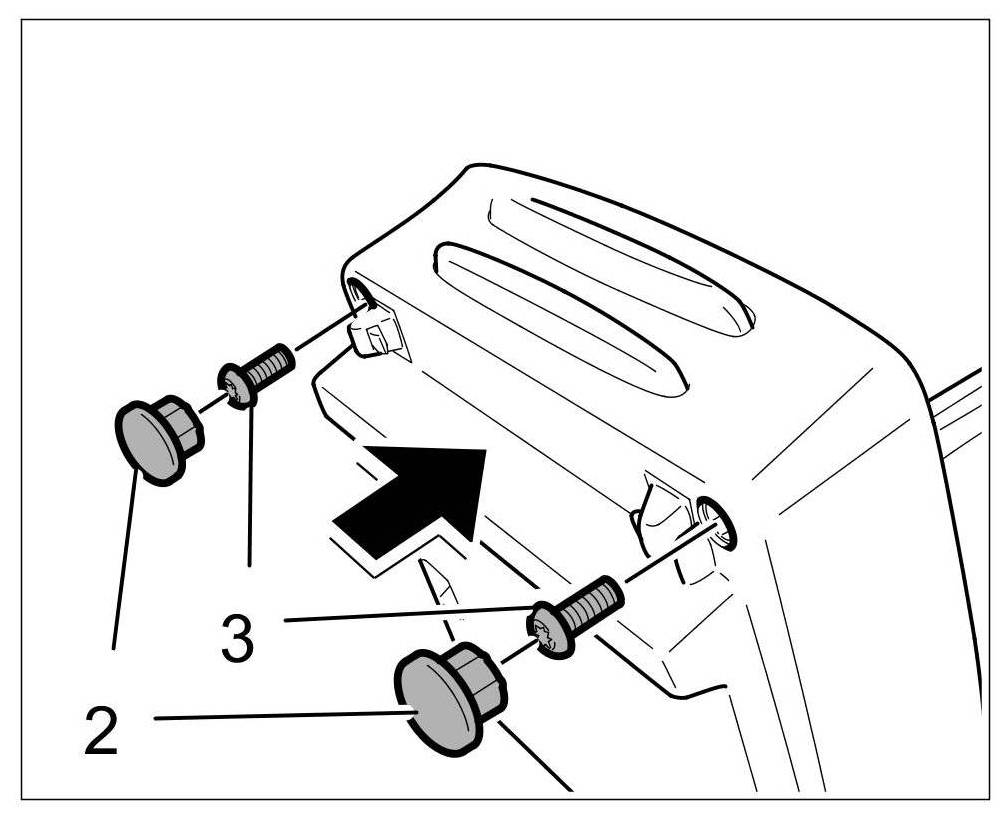 3
2