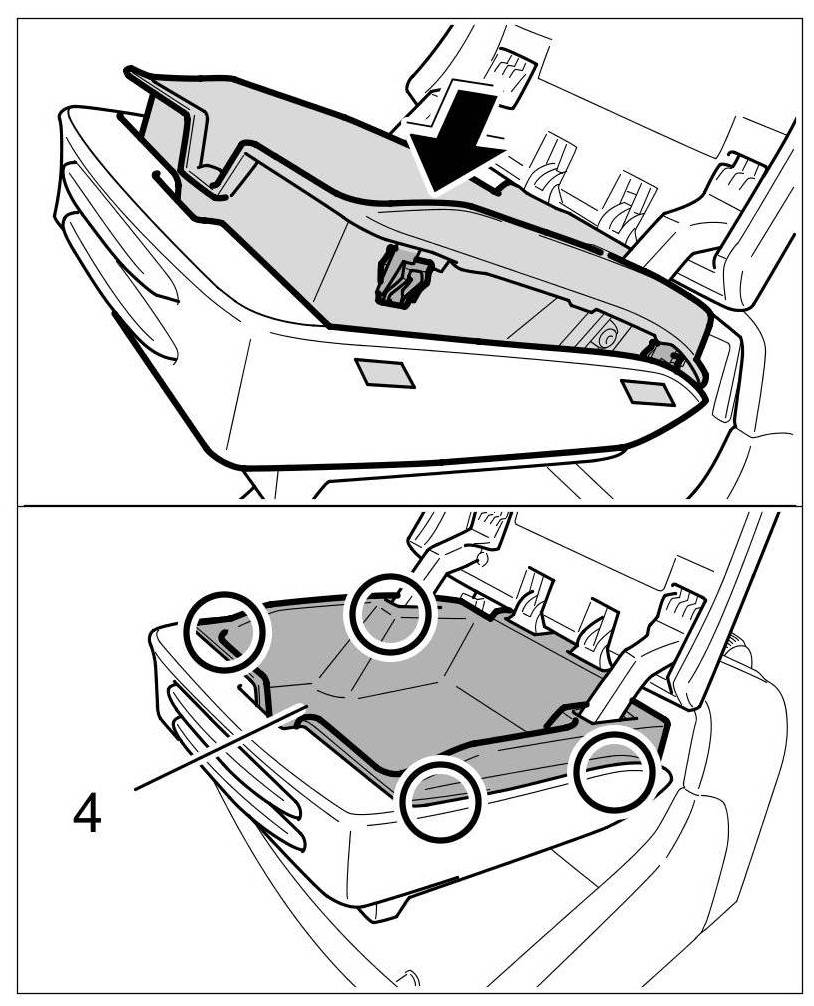 4