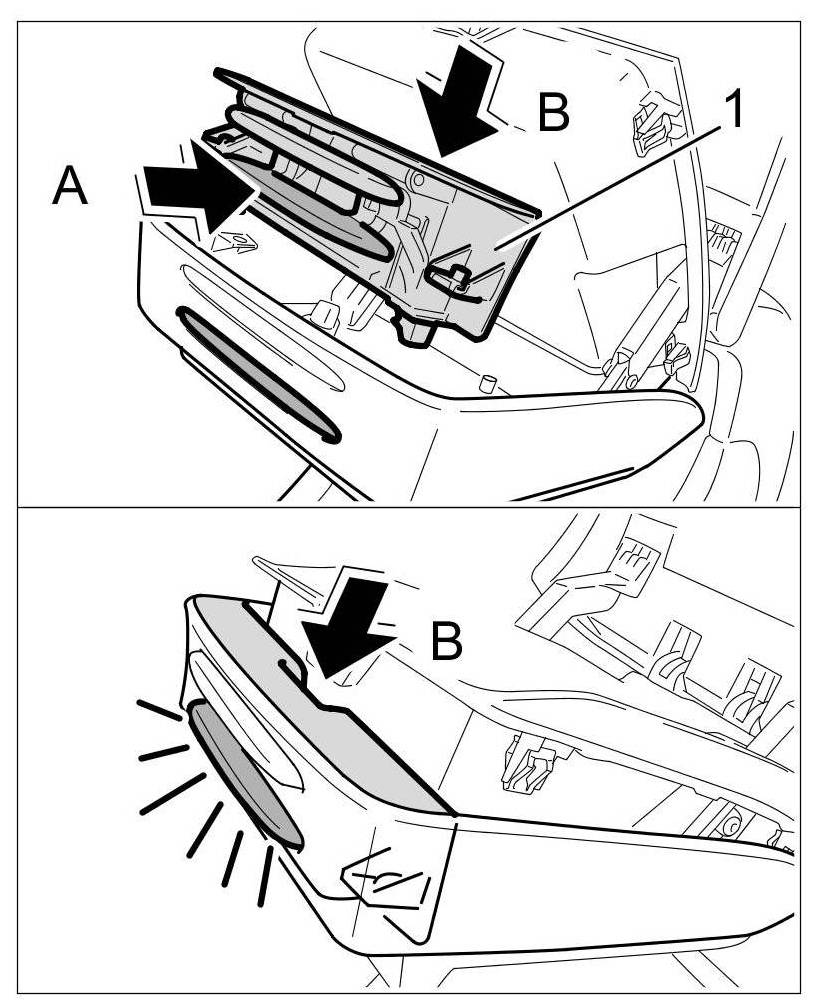 A
B
1
B