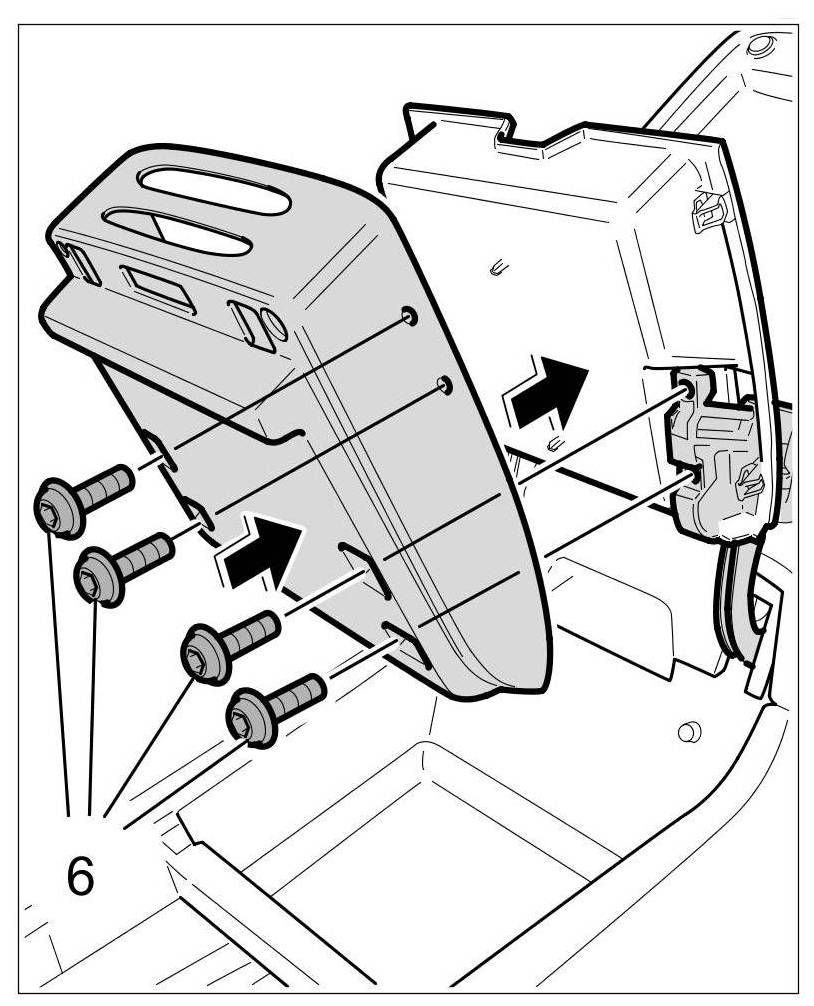 6