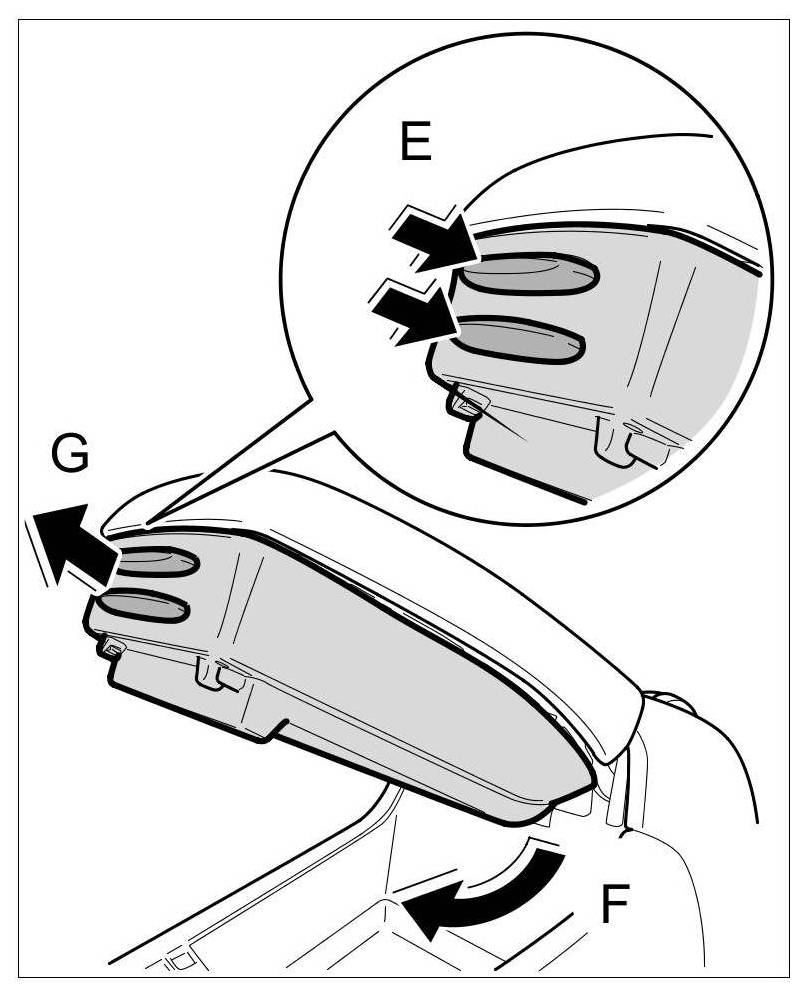 E
G
F