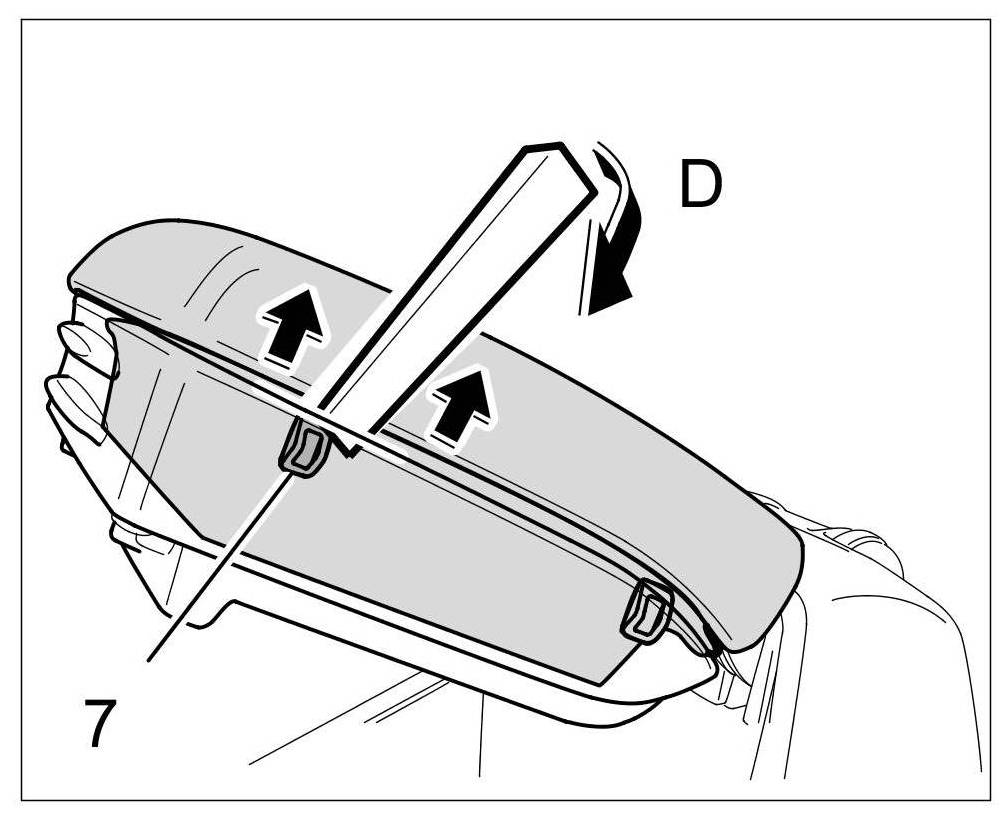 D
7