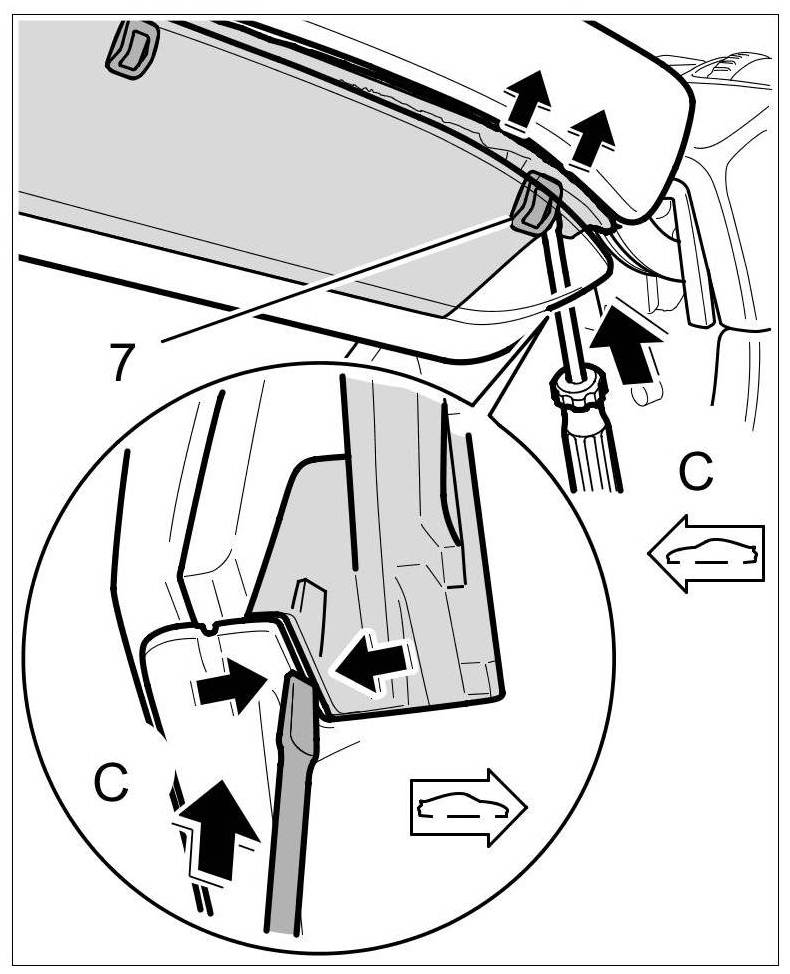 7

C

C